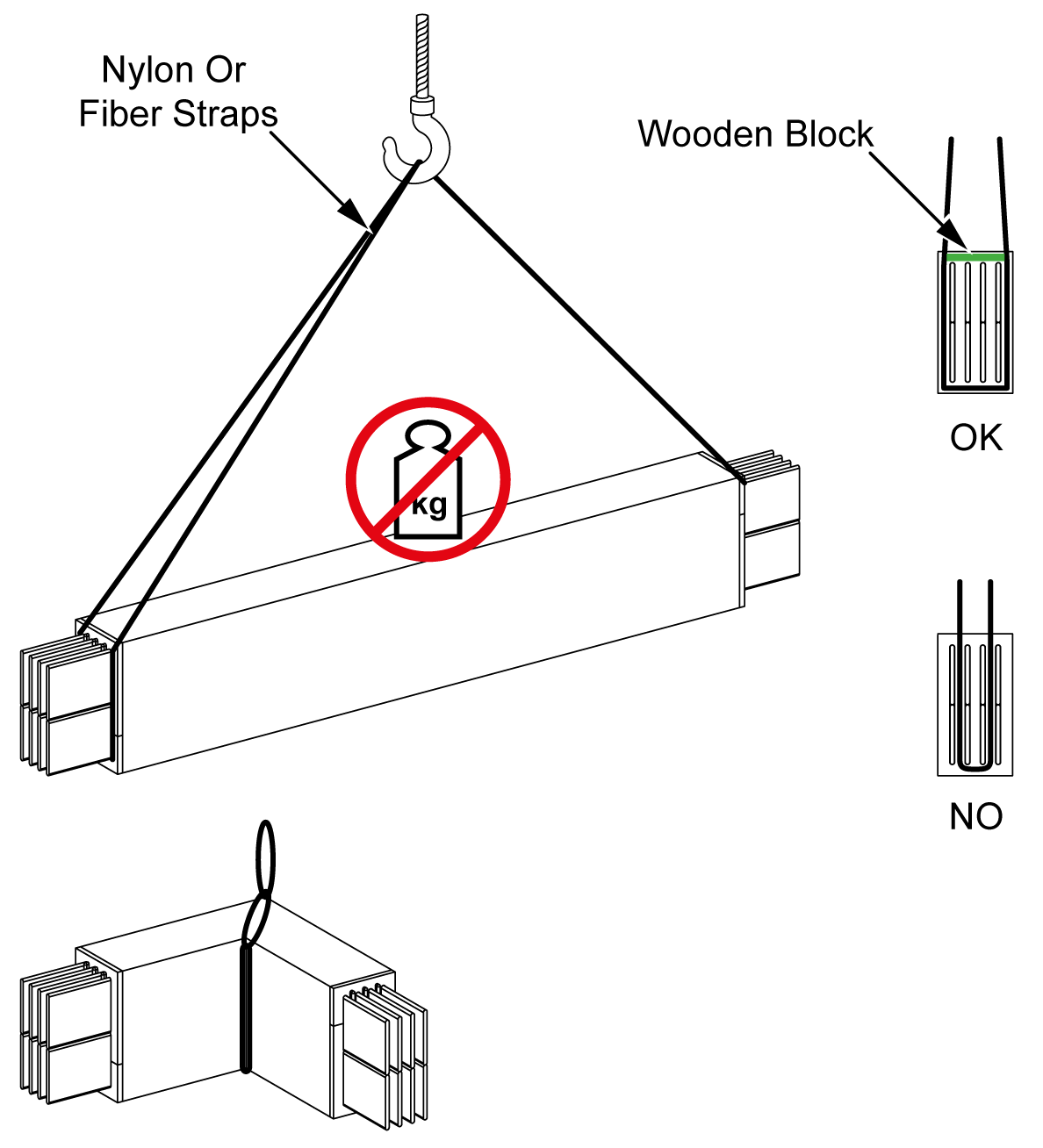 Nylon Or Fiber Straps

Wooden Block

kg

OK

NO