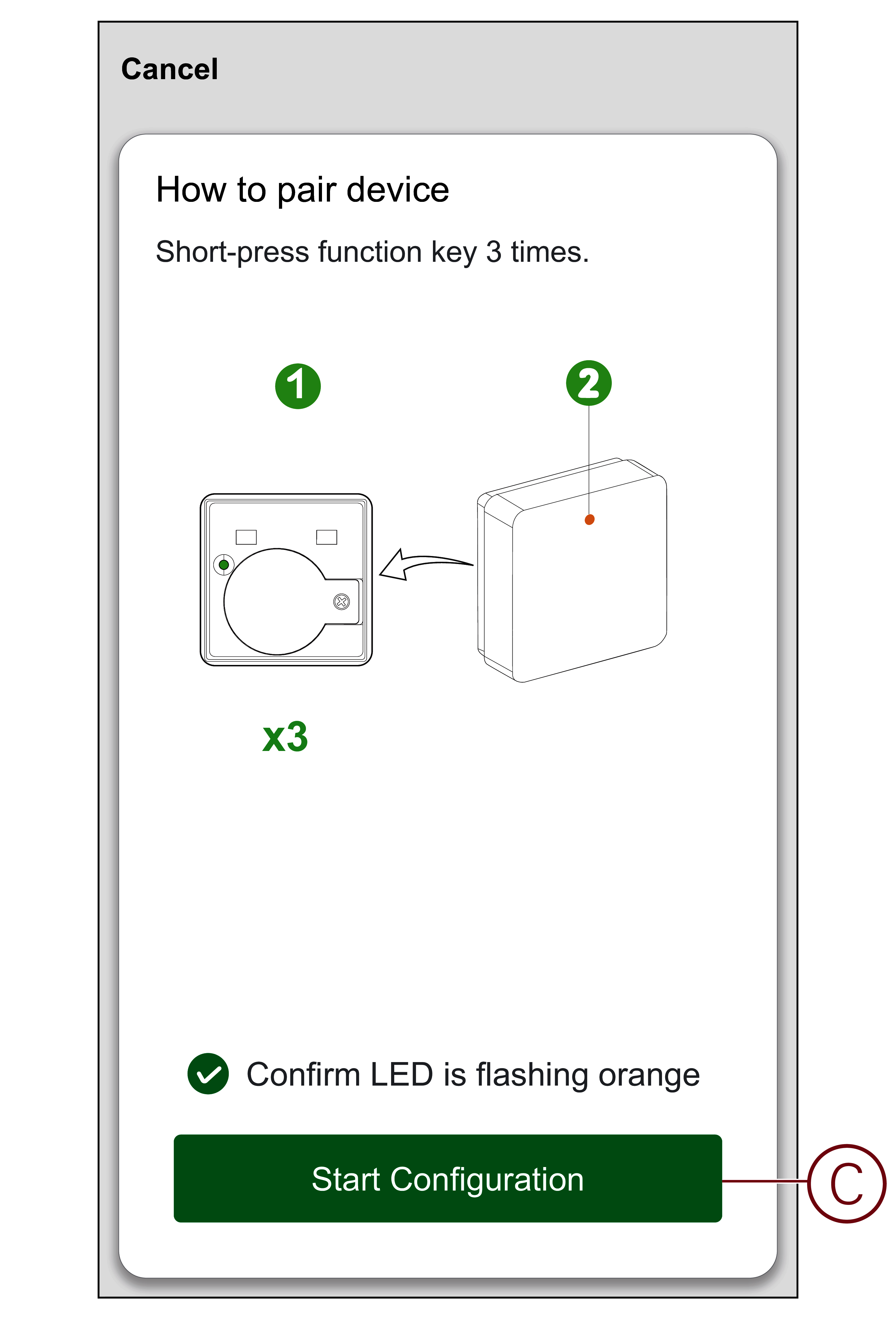 Cancel

How to pair device

Short-press function key 3 times.

1

2

x3

Confirm LED is flashing orange

Start Configuration

C