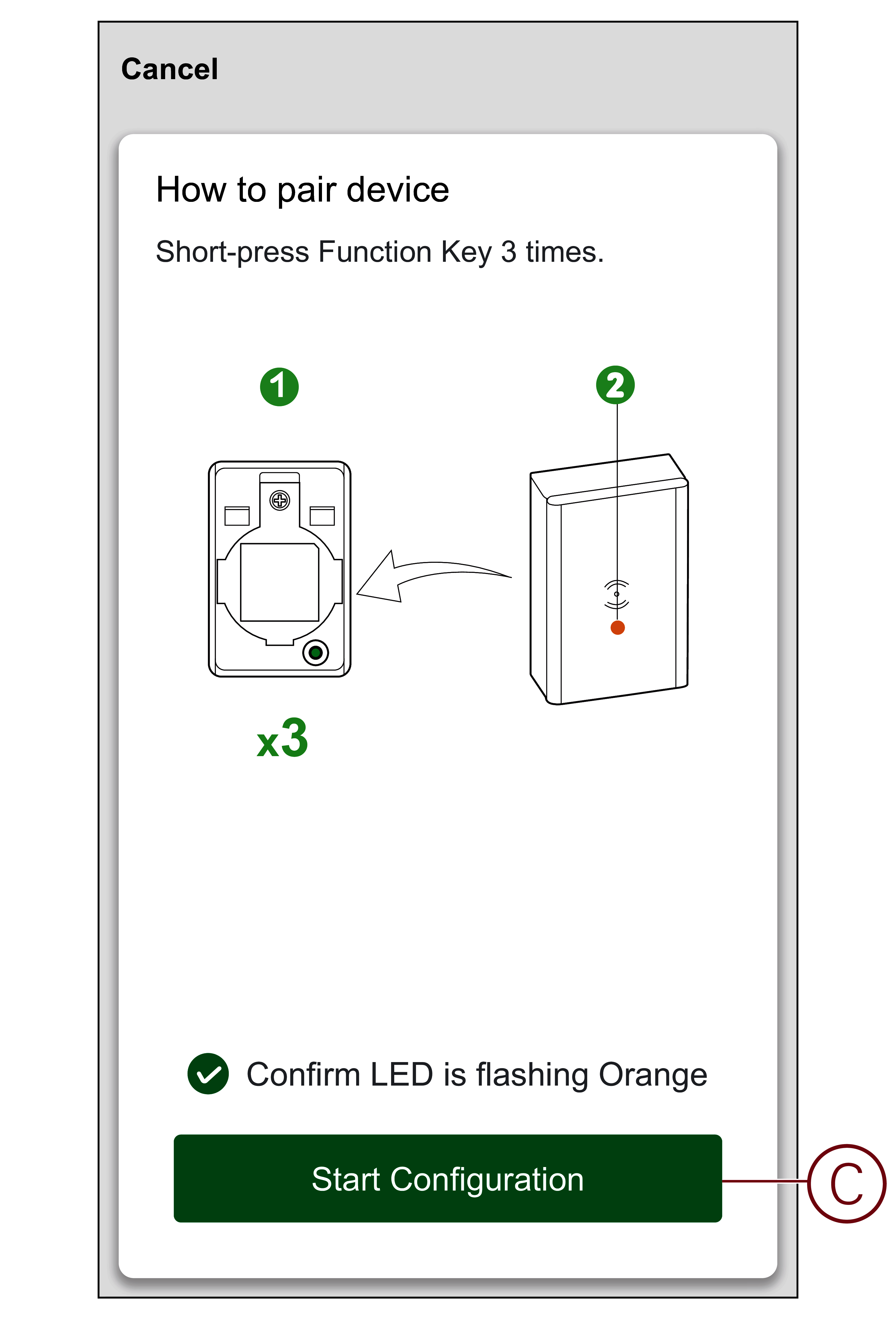 Cancel

How to pair device

Short-press Function Key 3 times.

1

2

x3

Confirm LED is flashing Orange

Start Configuration

C