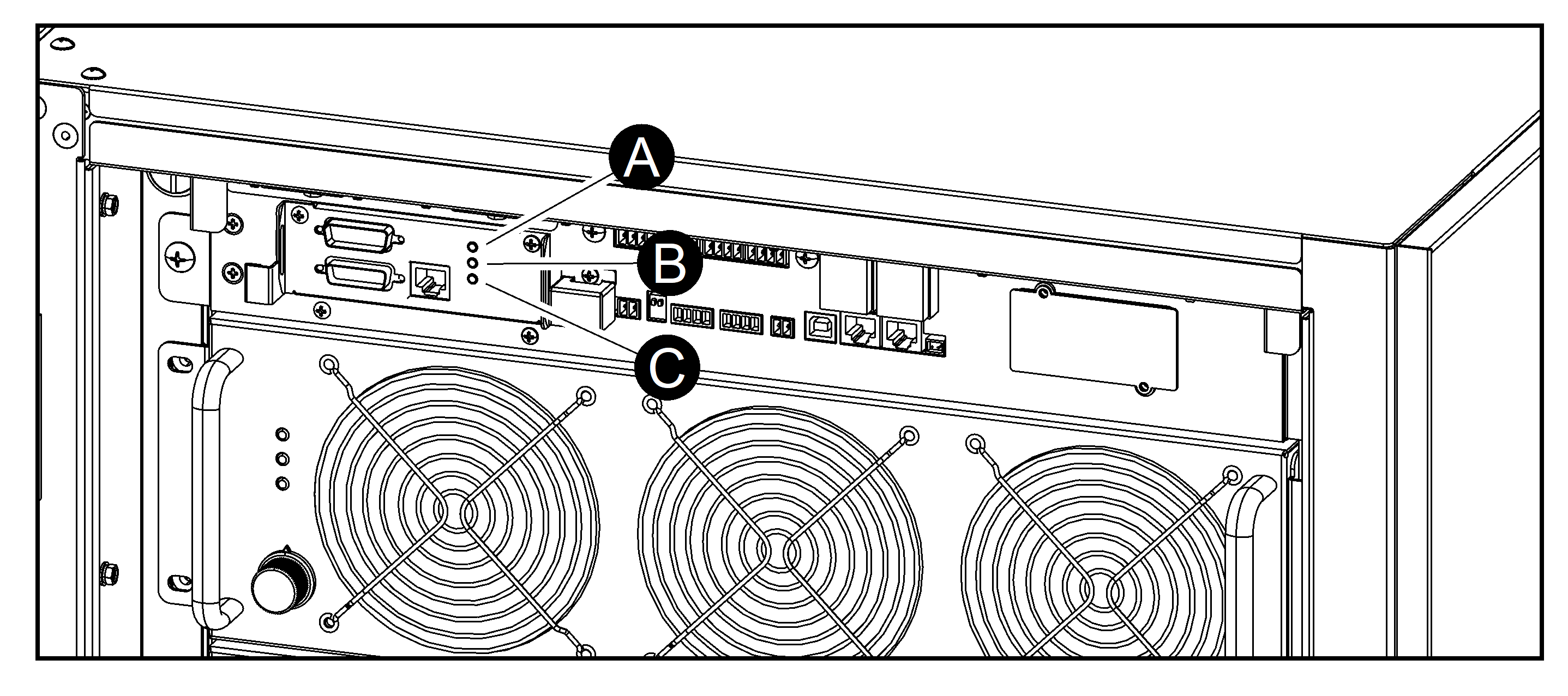 A
B
C