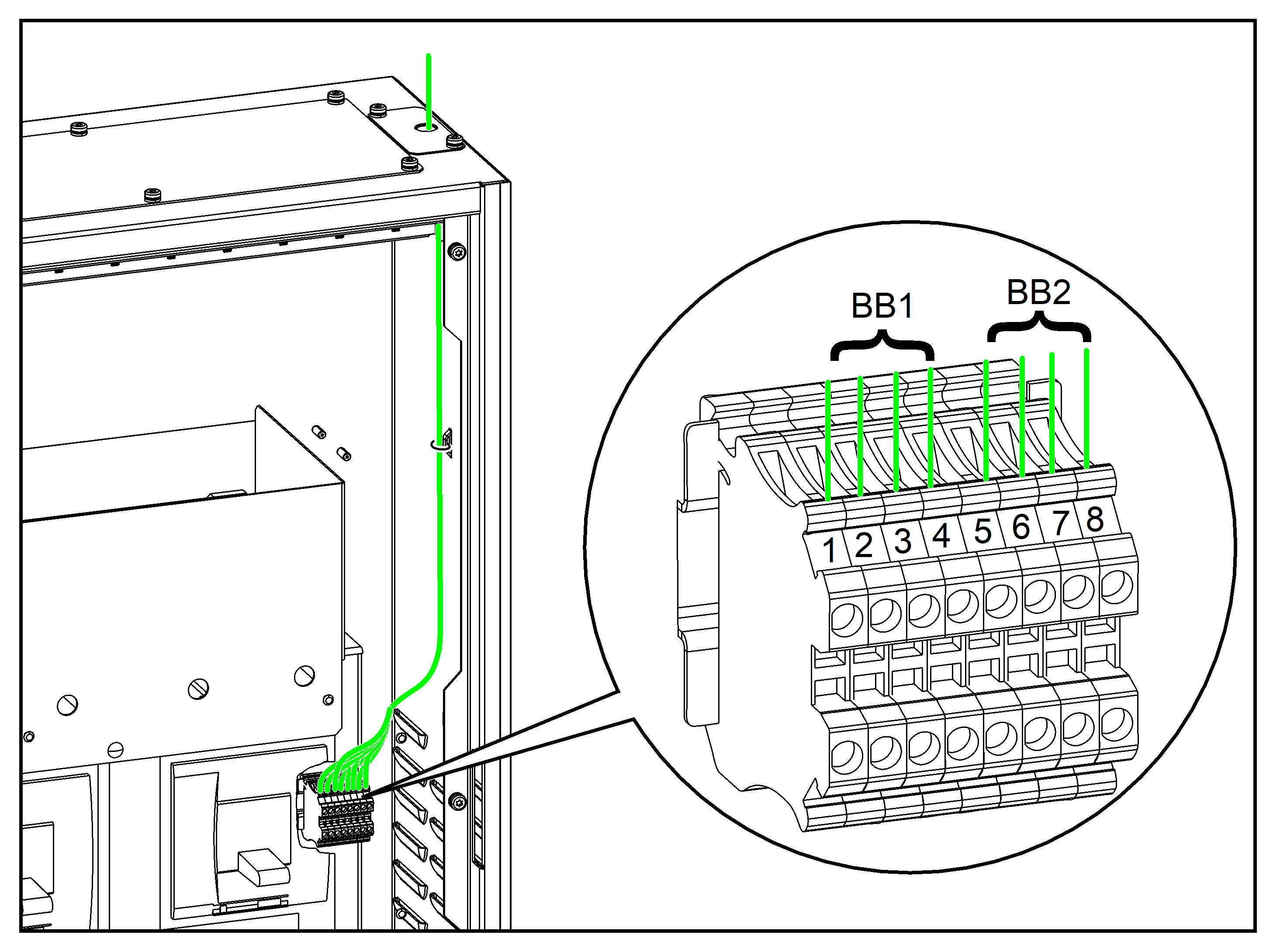 BB1
BB2
1 2 3 4 5 6 7 8