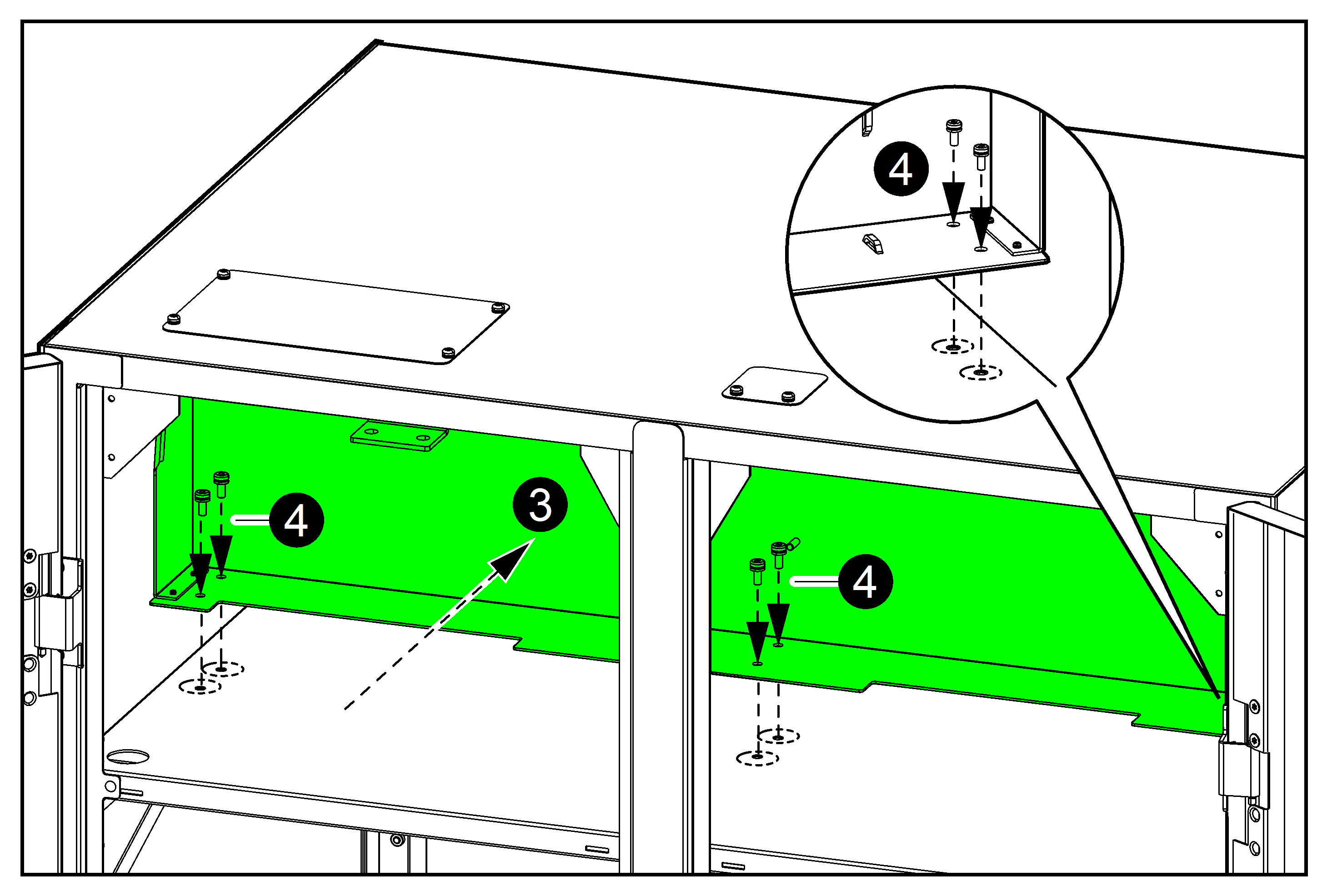 4
4
3
4