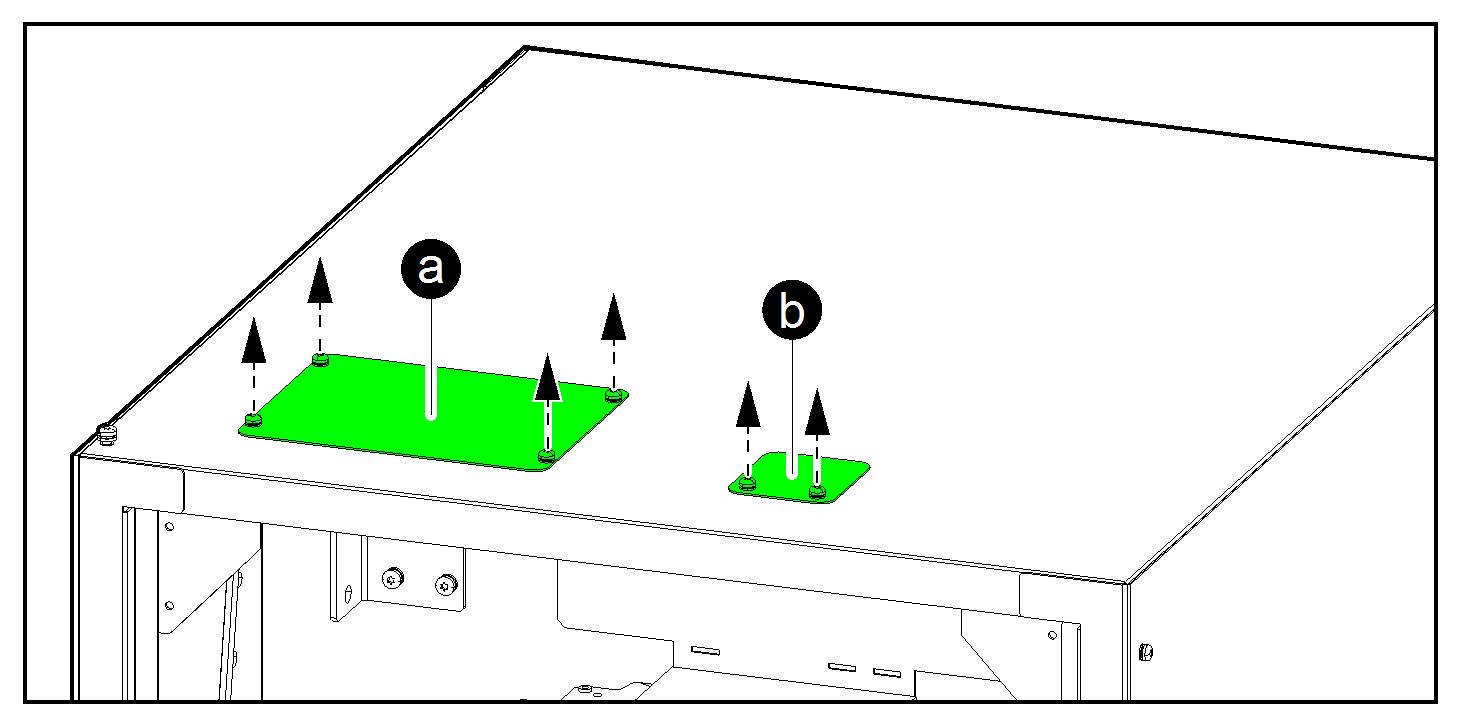 a

b