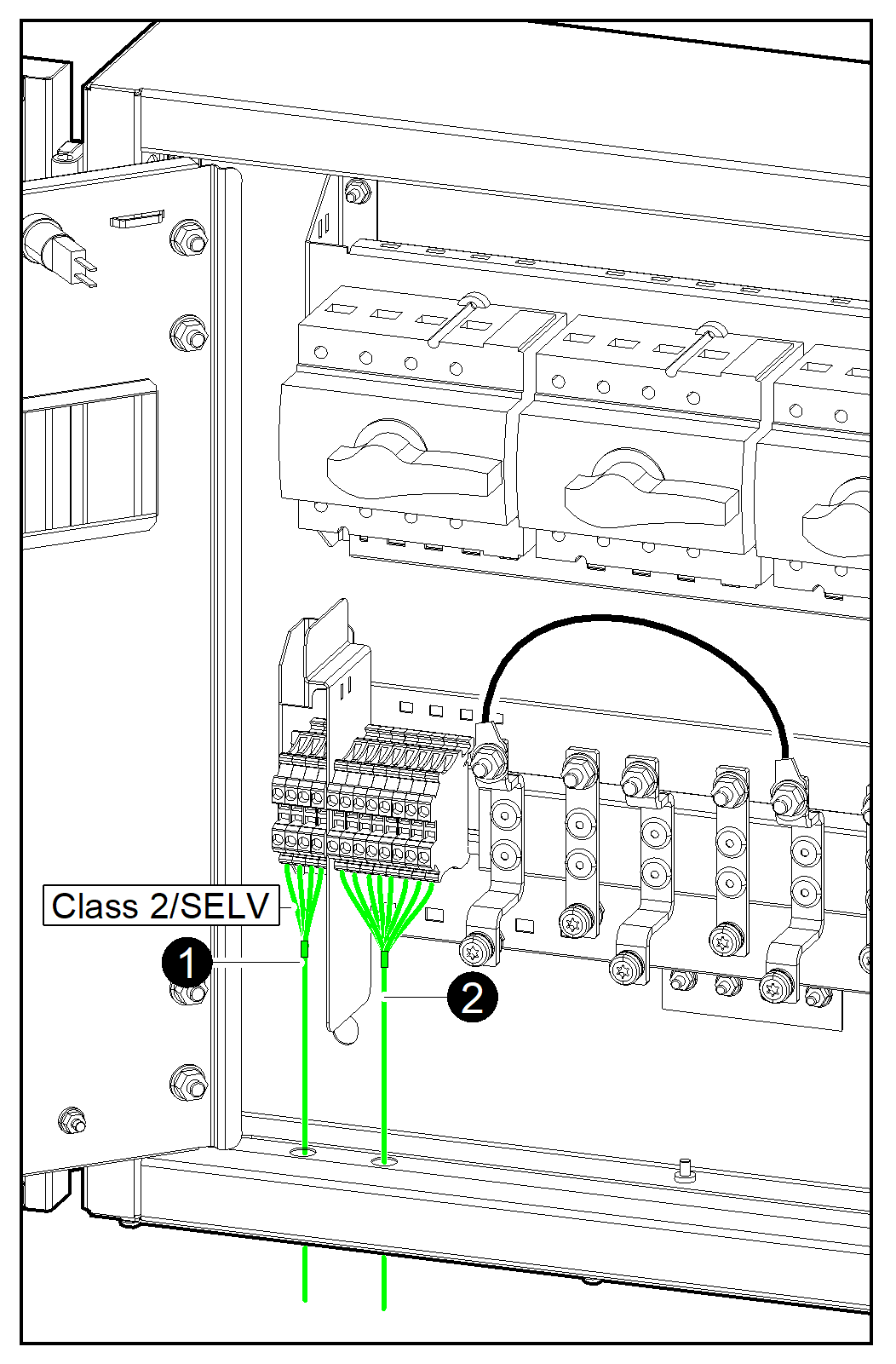 Class 2/SELV

1

2