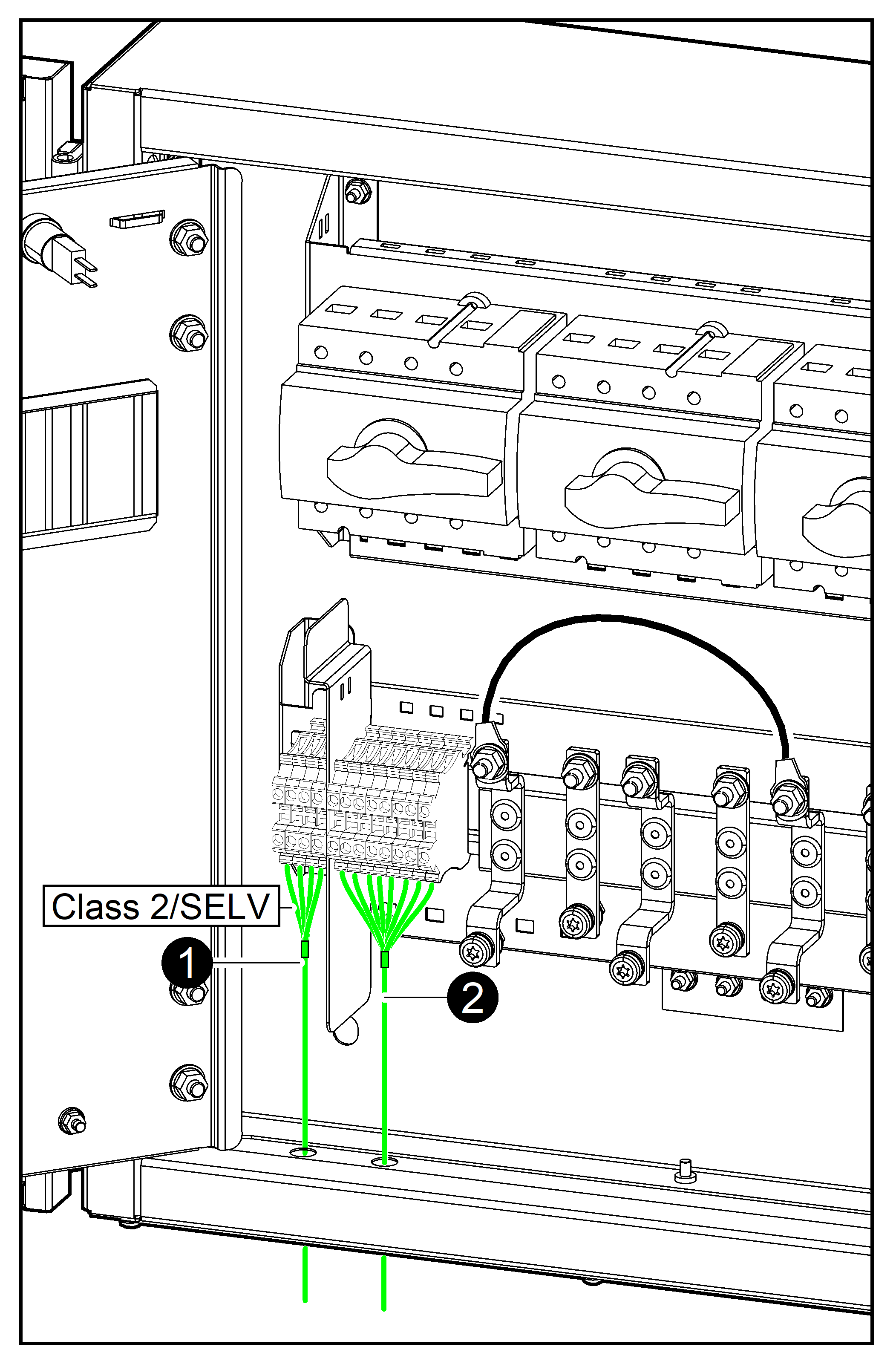 Class 2/SELV

1

2