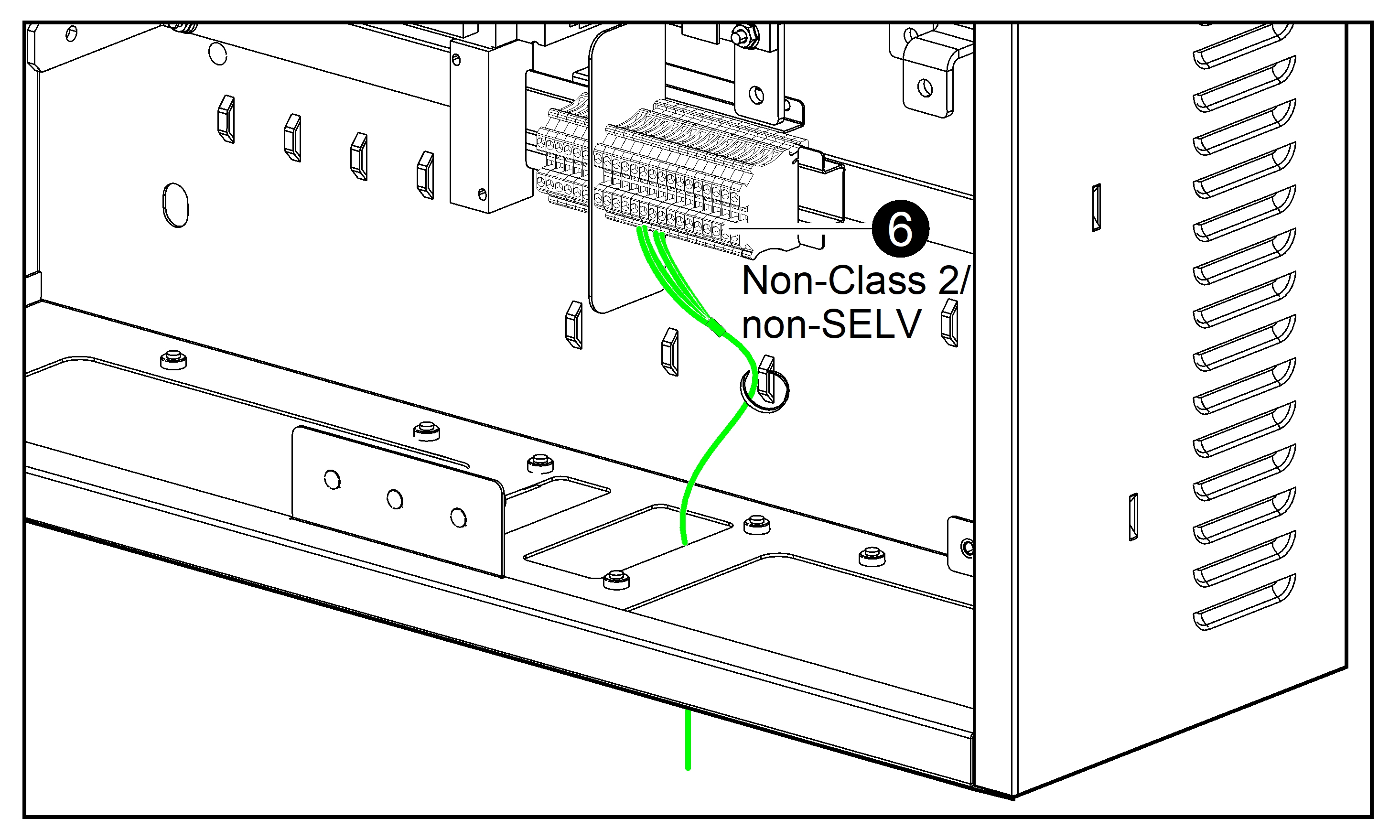 6
Non-Class 2/
non-SELV