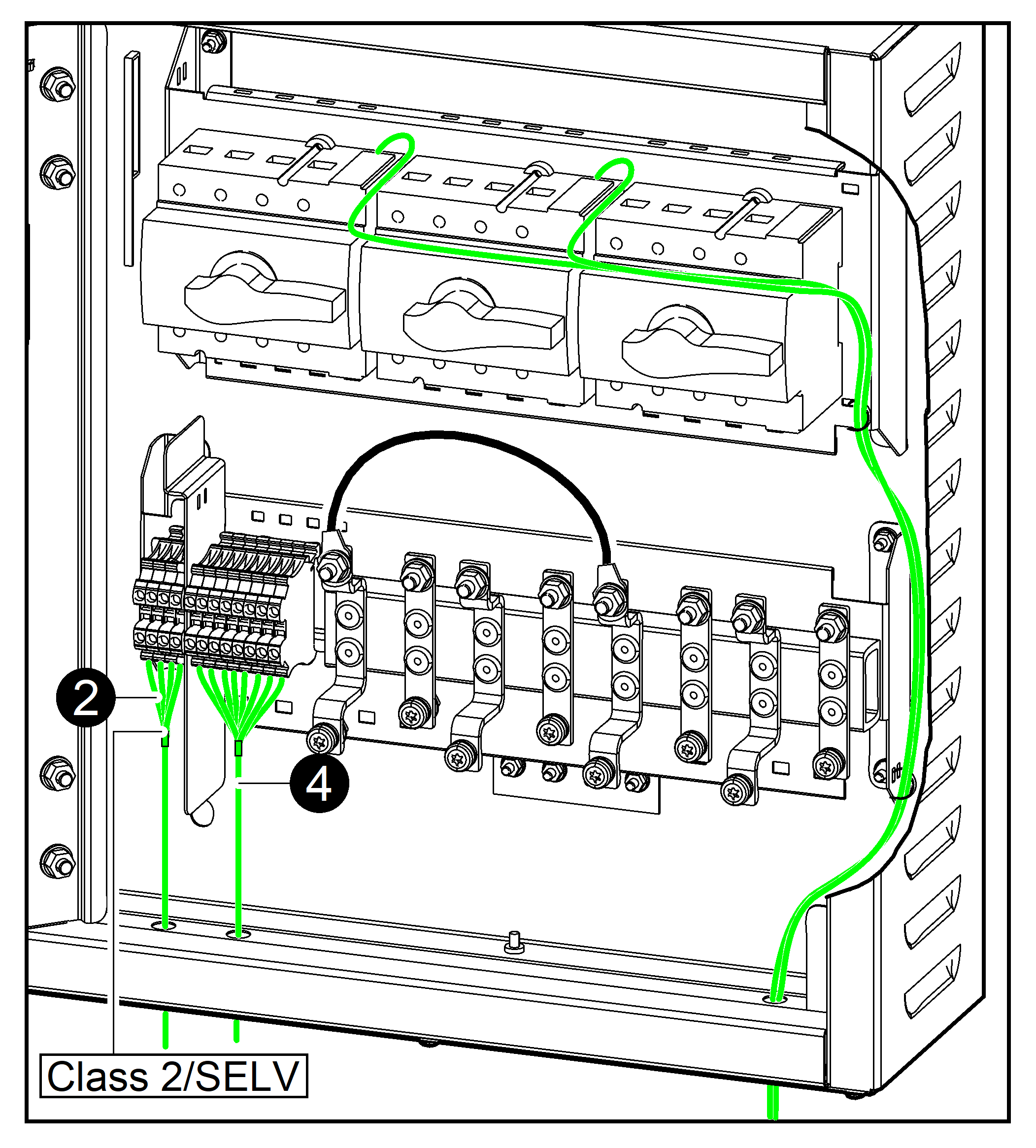 2

4

Class 2/SELV