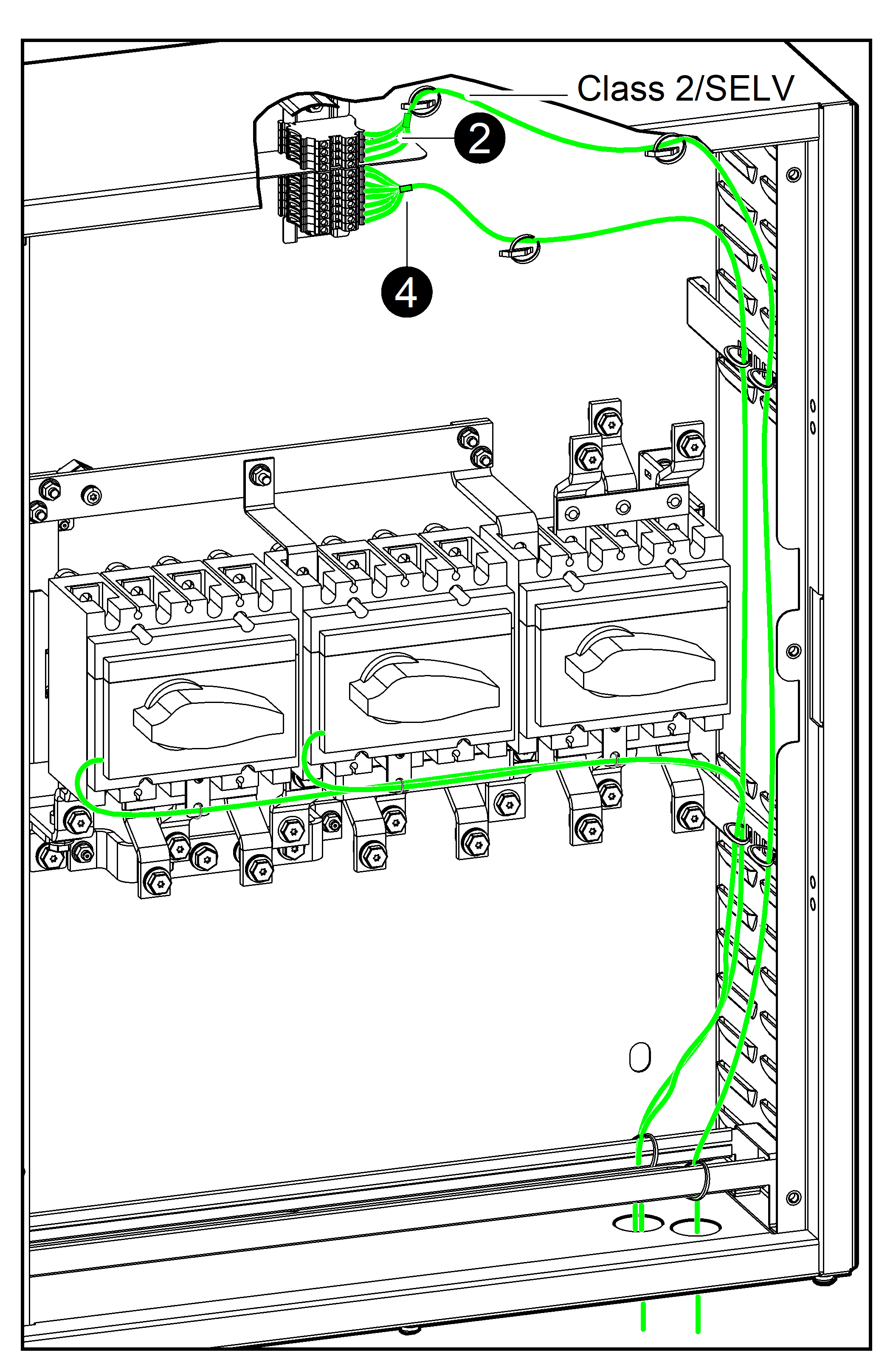 Class 2/SELV
2
4