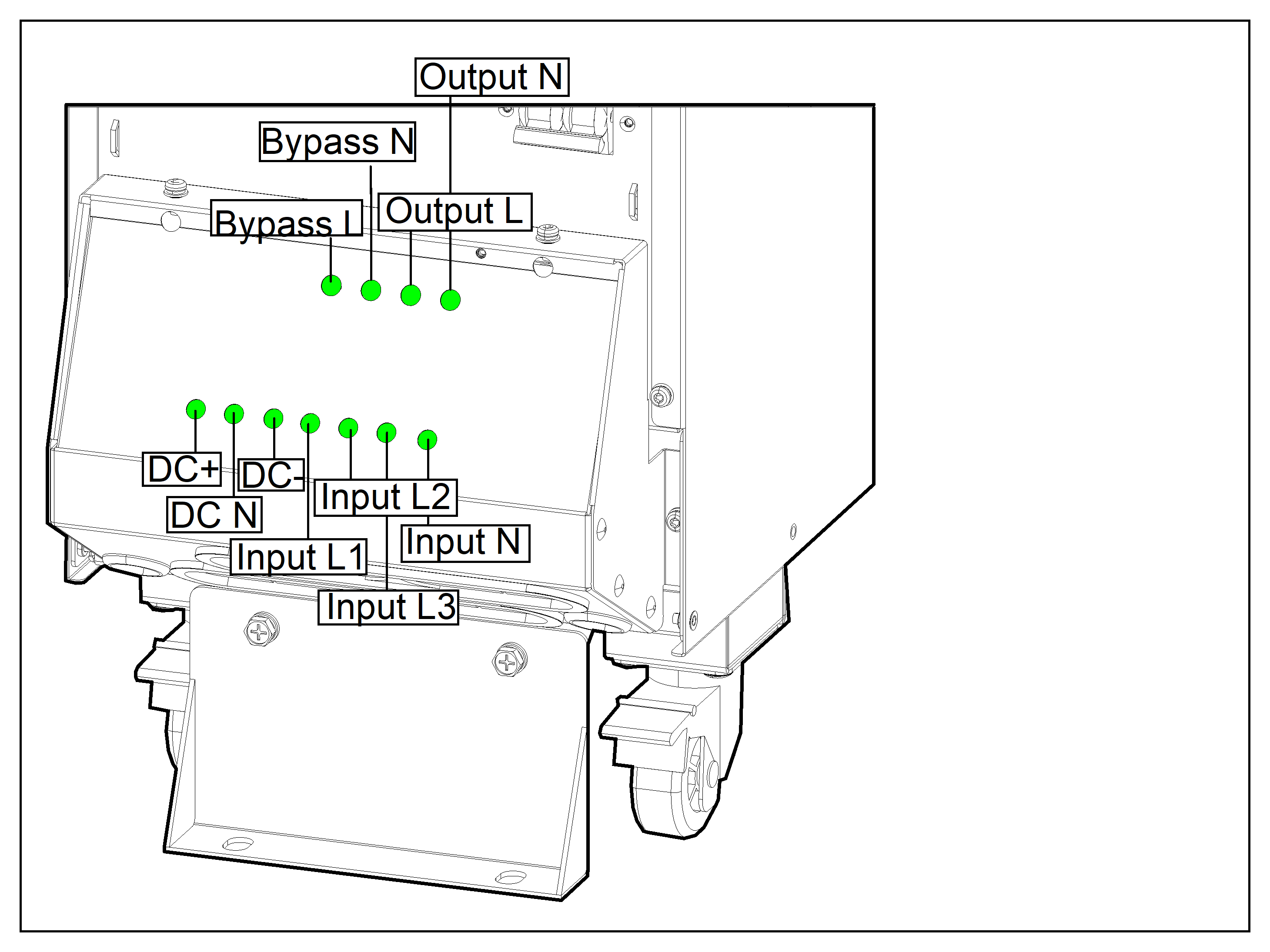 Output N

Bypass N

Bypass L

Output L

DC+

DC-

DC N

Input L2

Input L1

Input N

Input L3