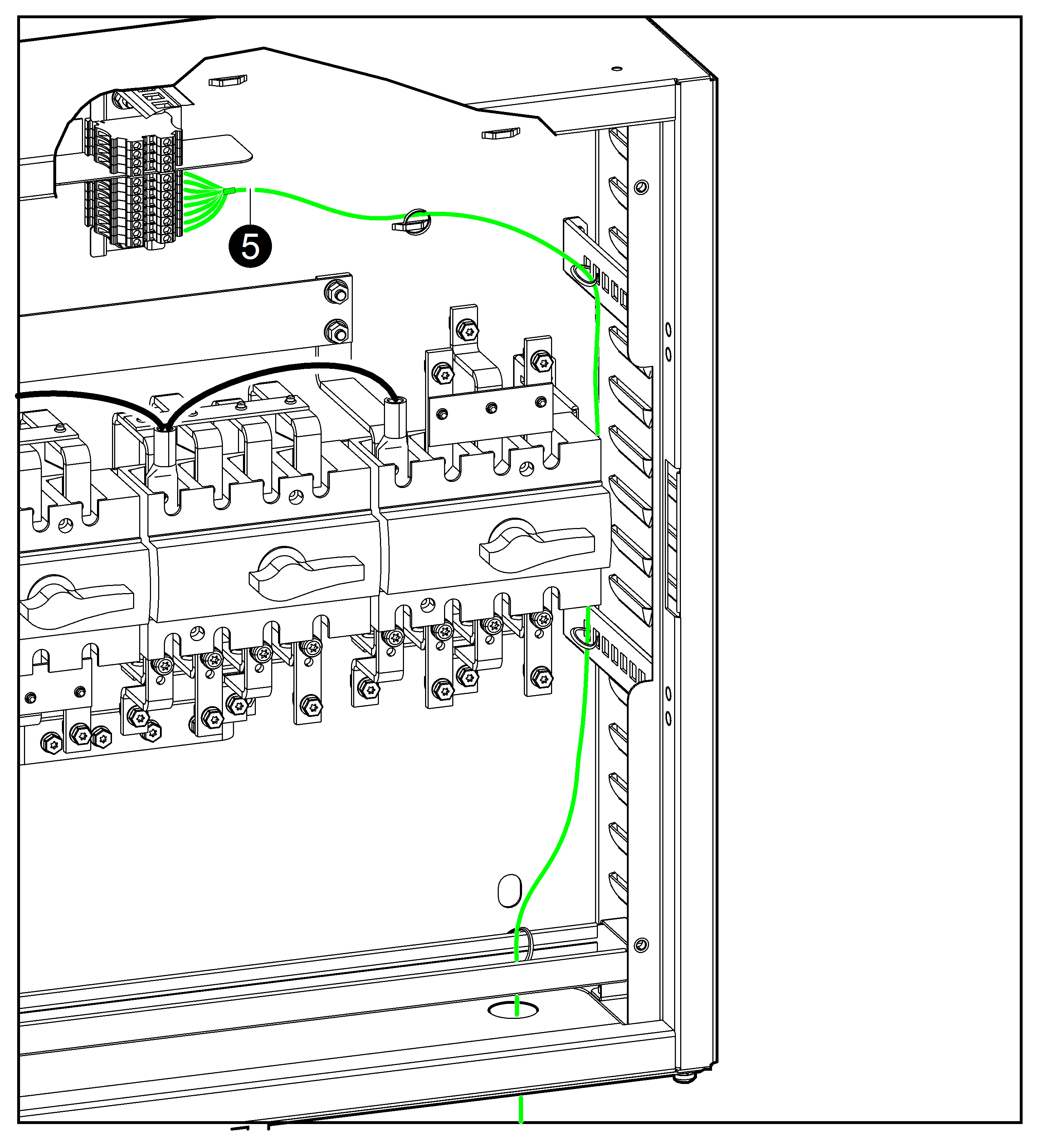 5