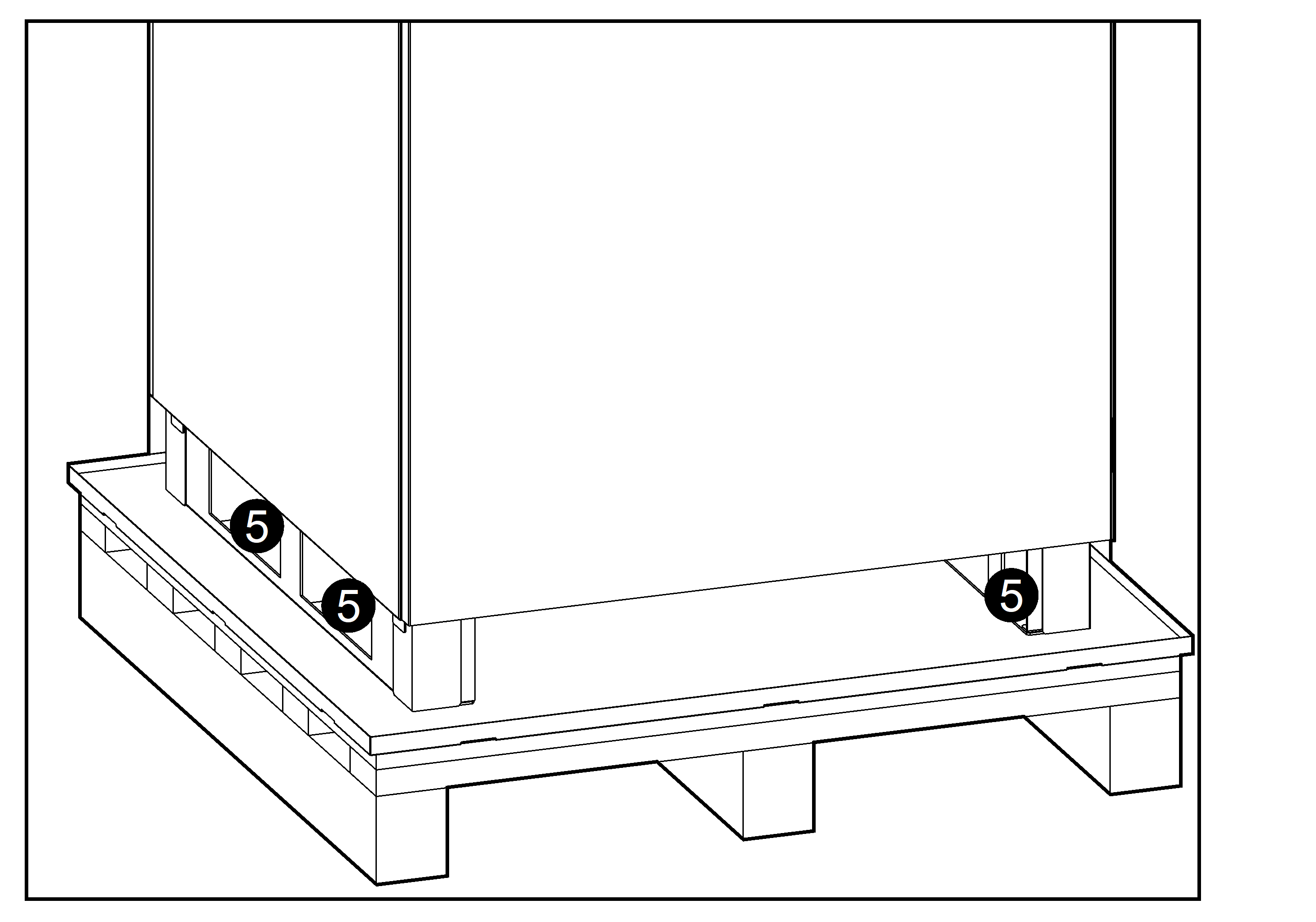 5
5
5