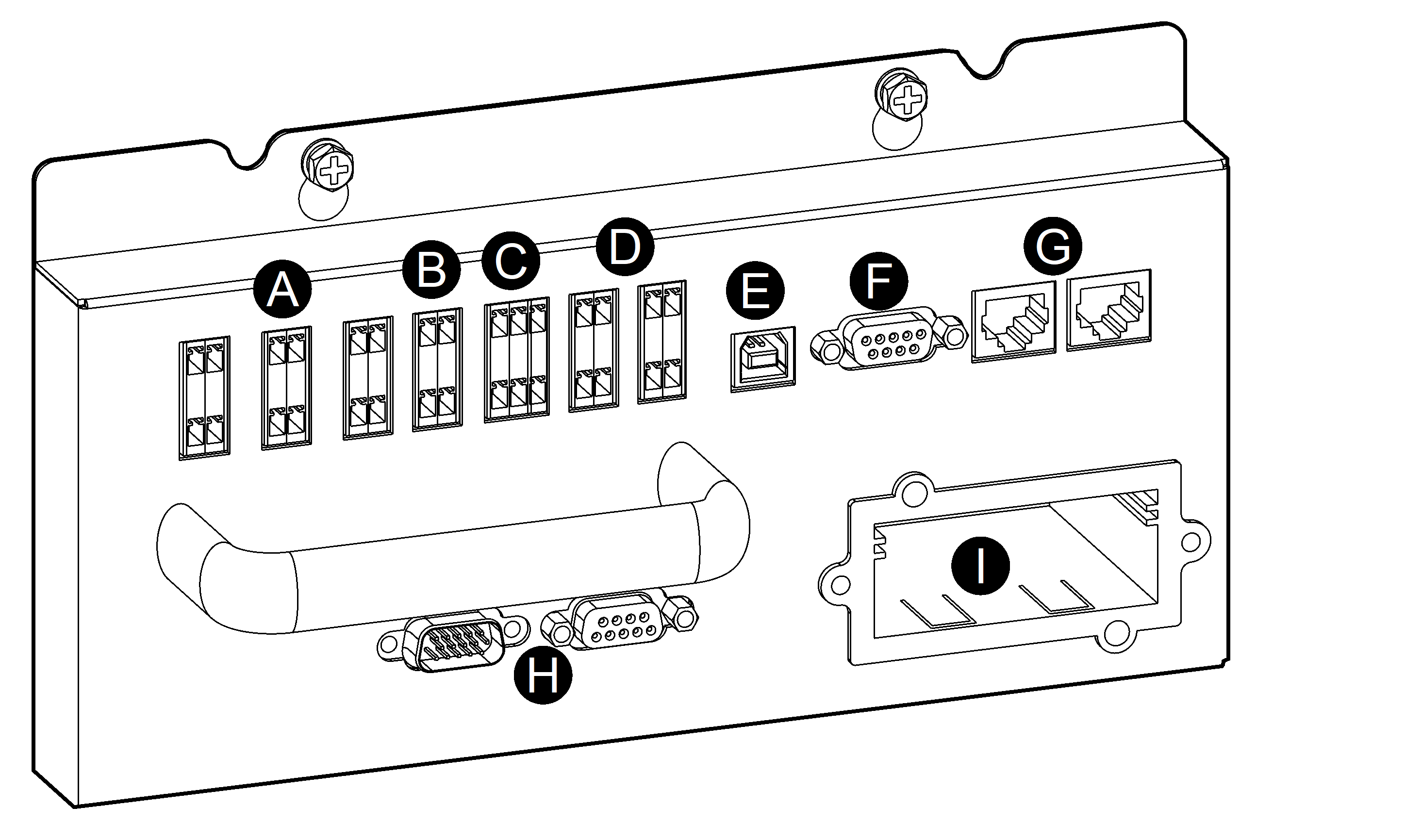 A B C D E F G H I