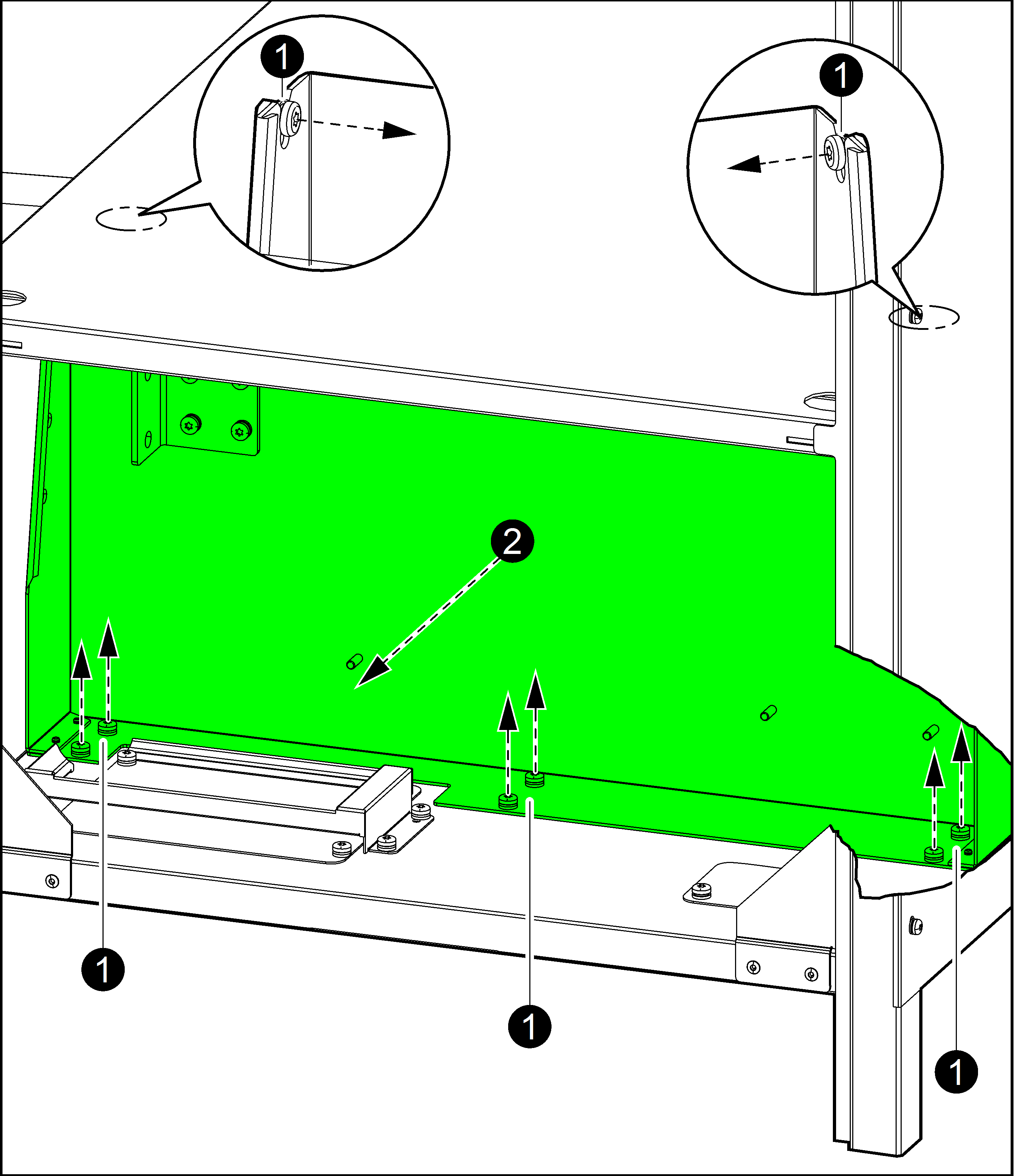 1
1
2
1
1
1