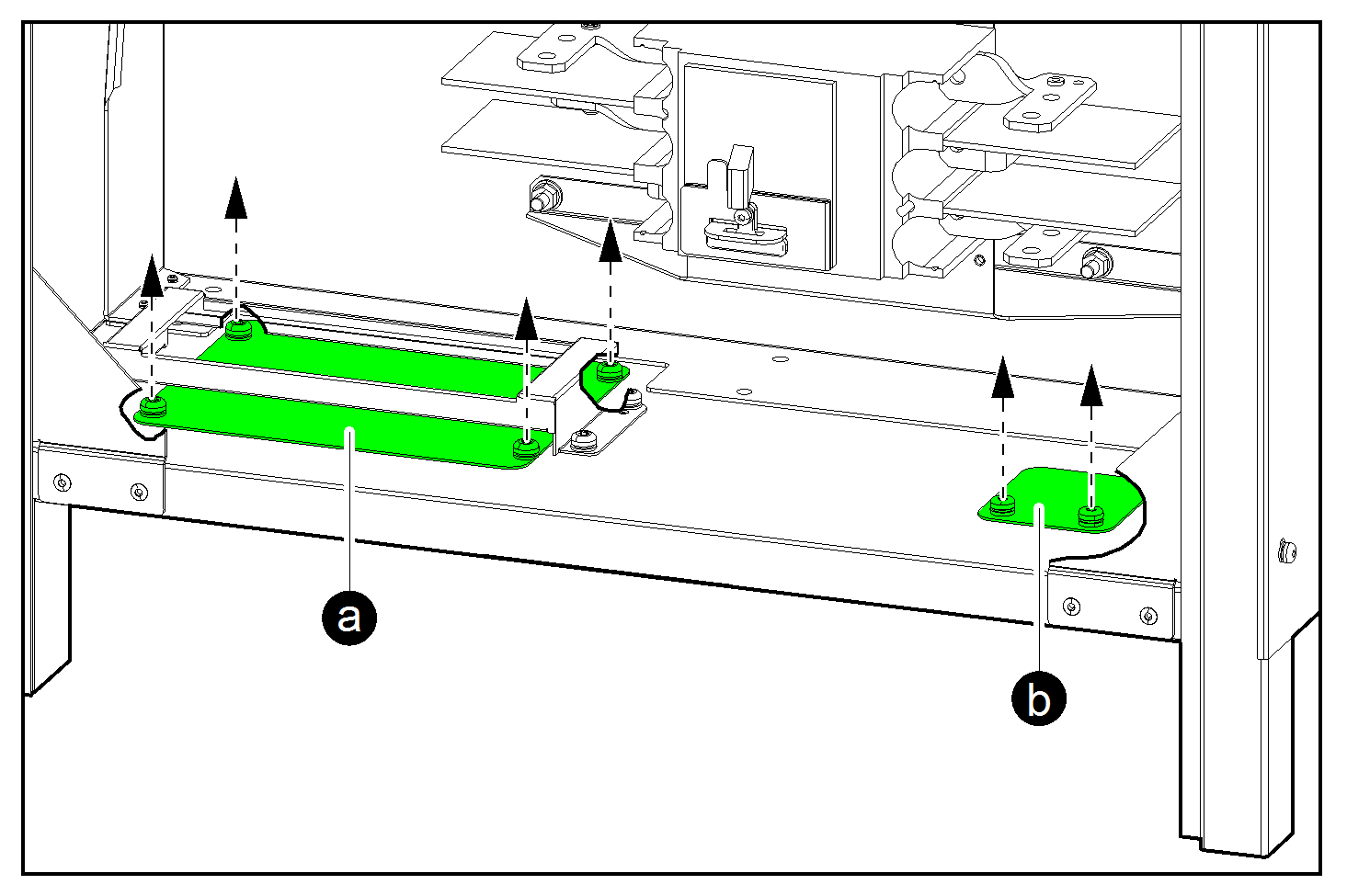 a

b