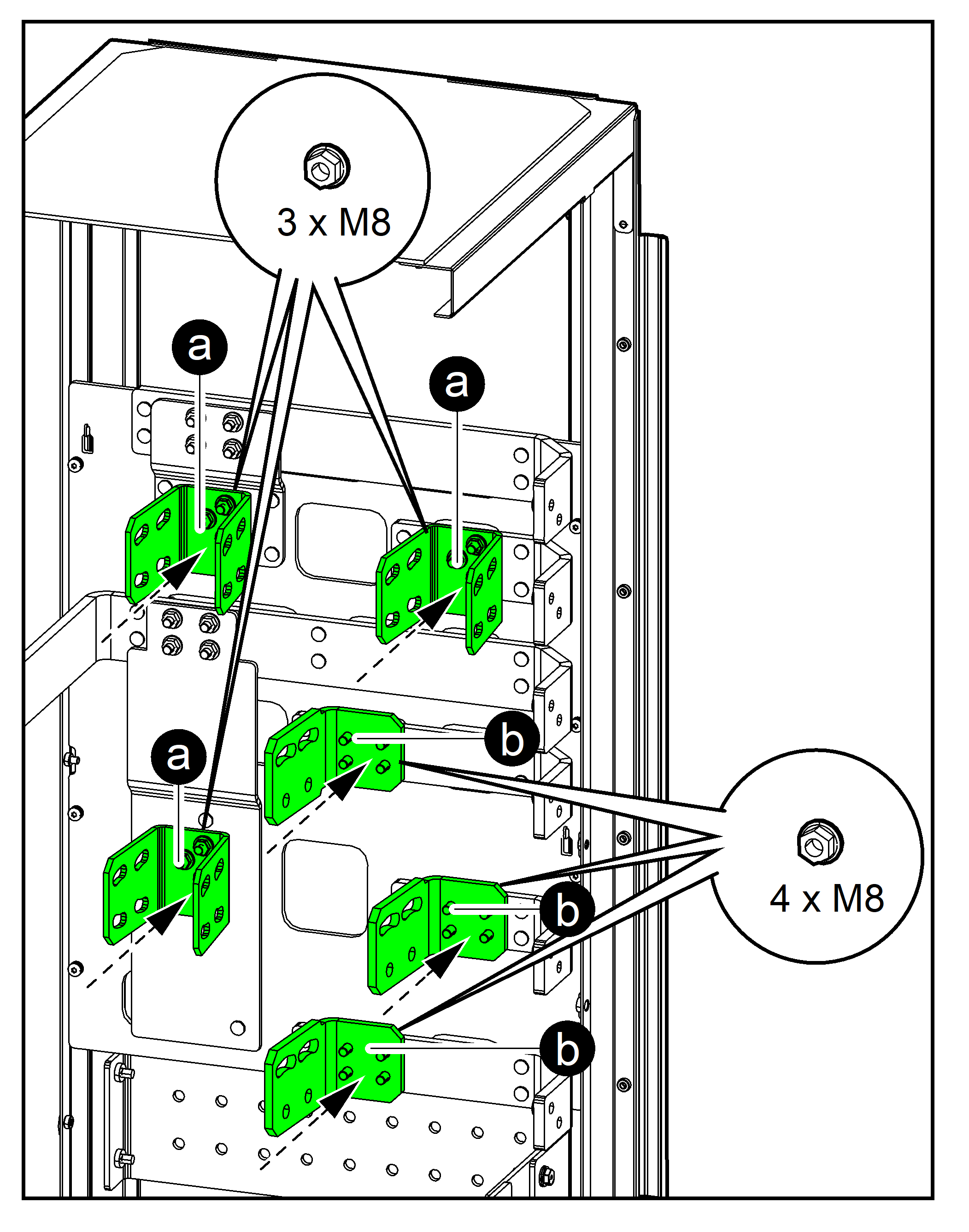 3 x M8

a

a

a

b

b

b

4 x M8