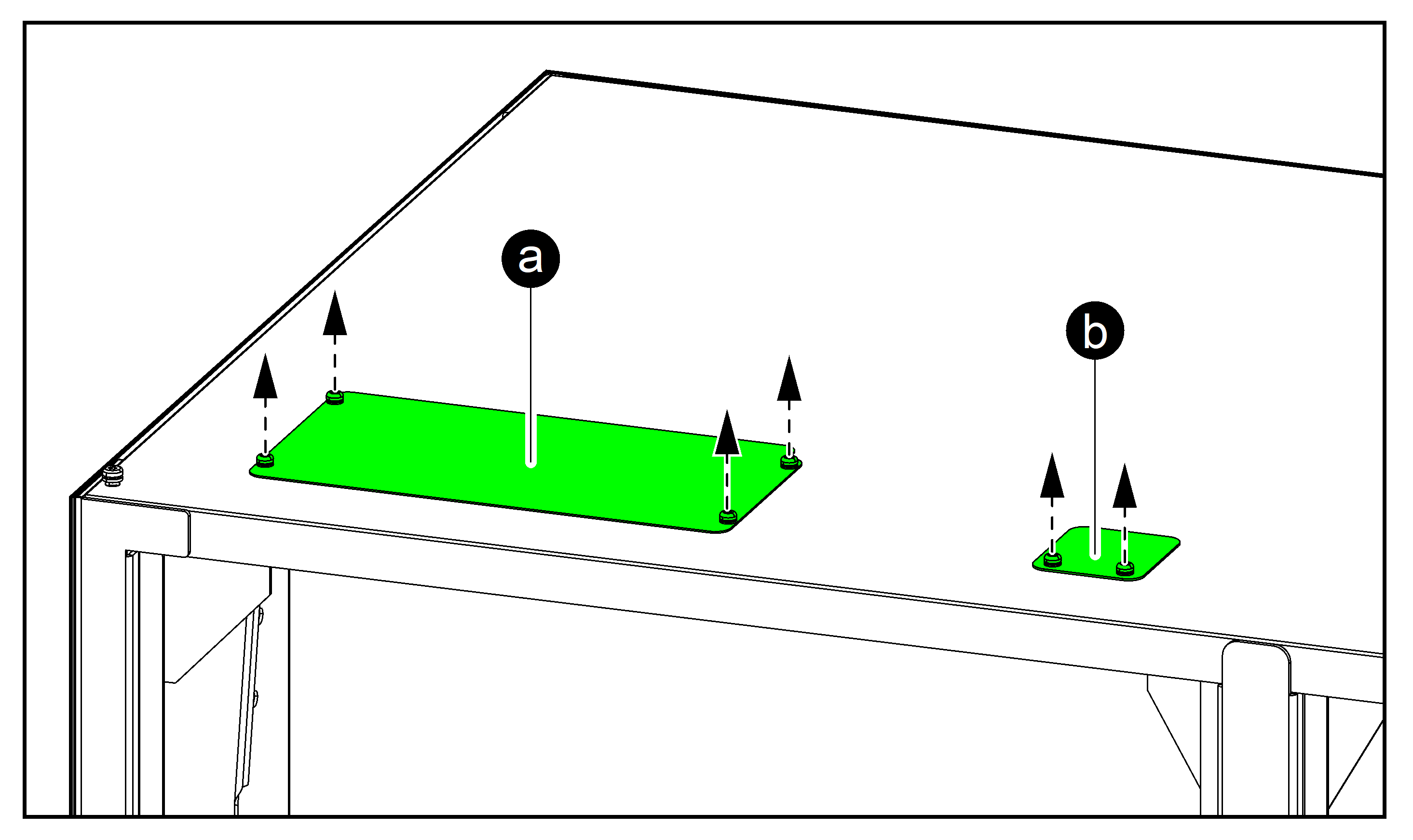 a

b