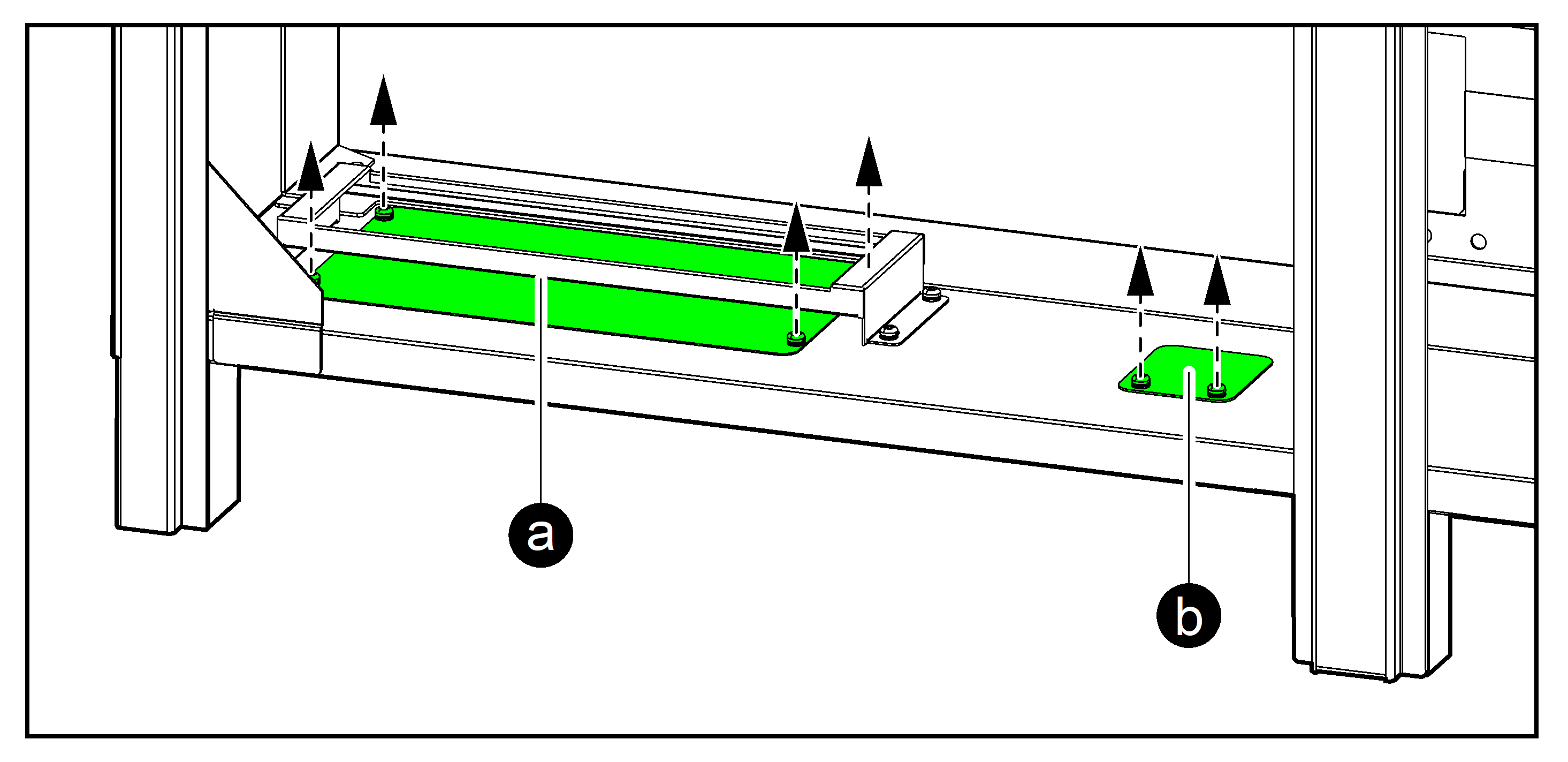 a
b