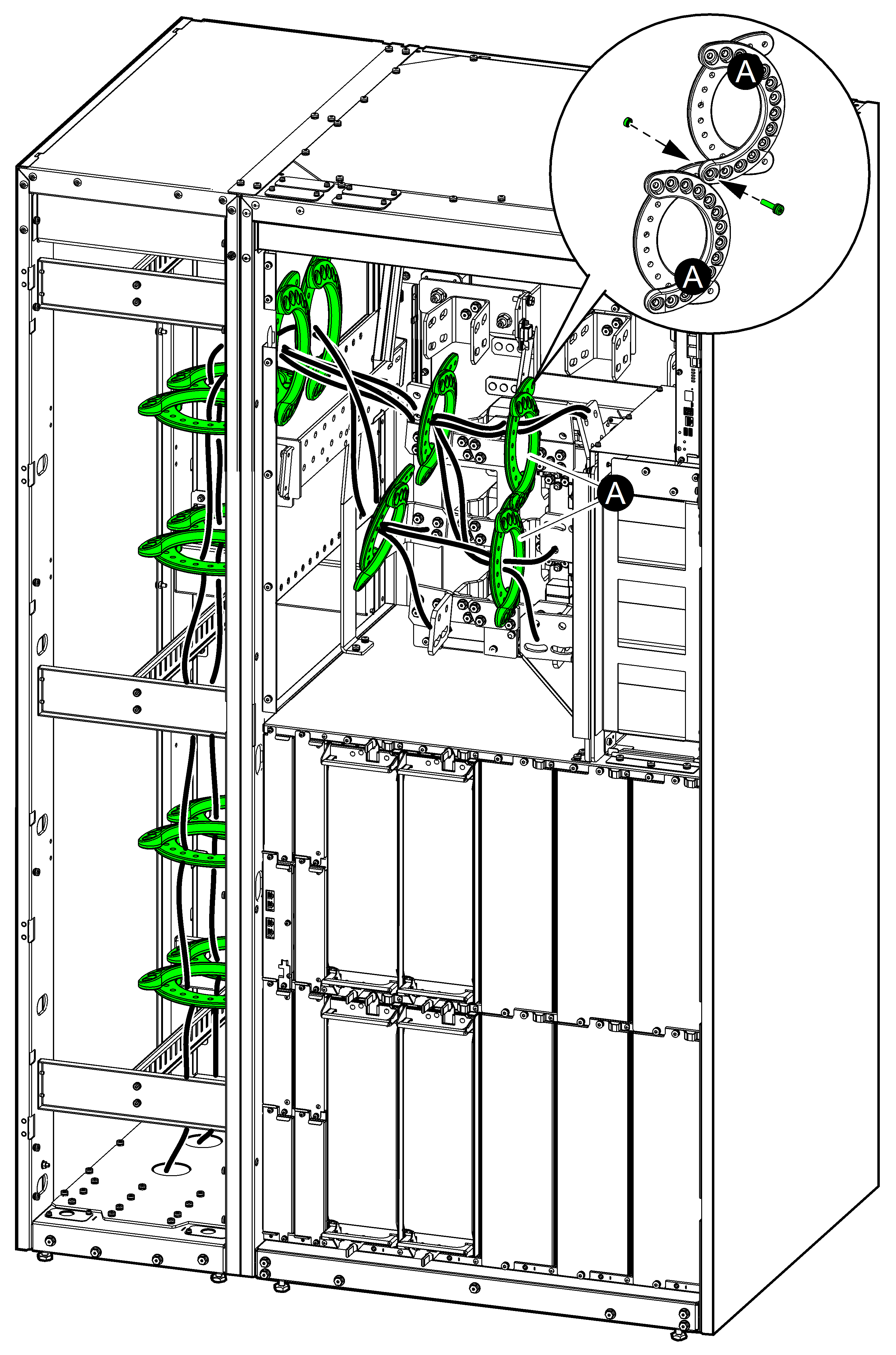 A
A
A