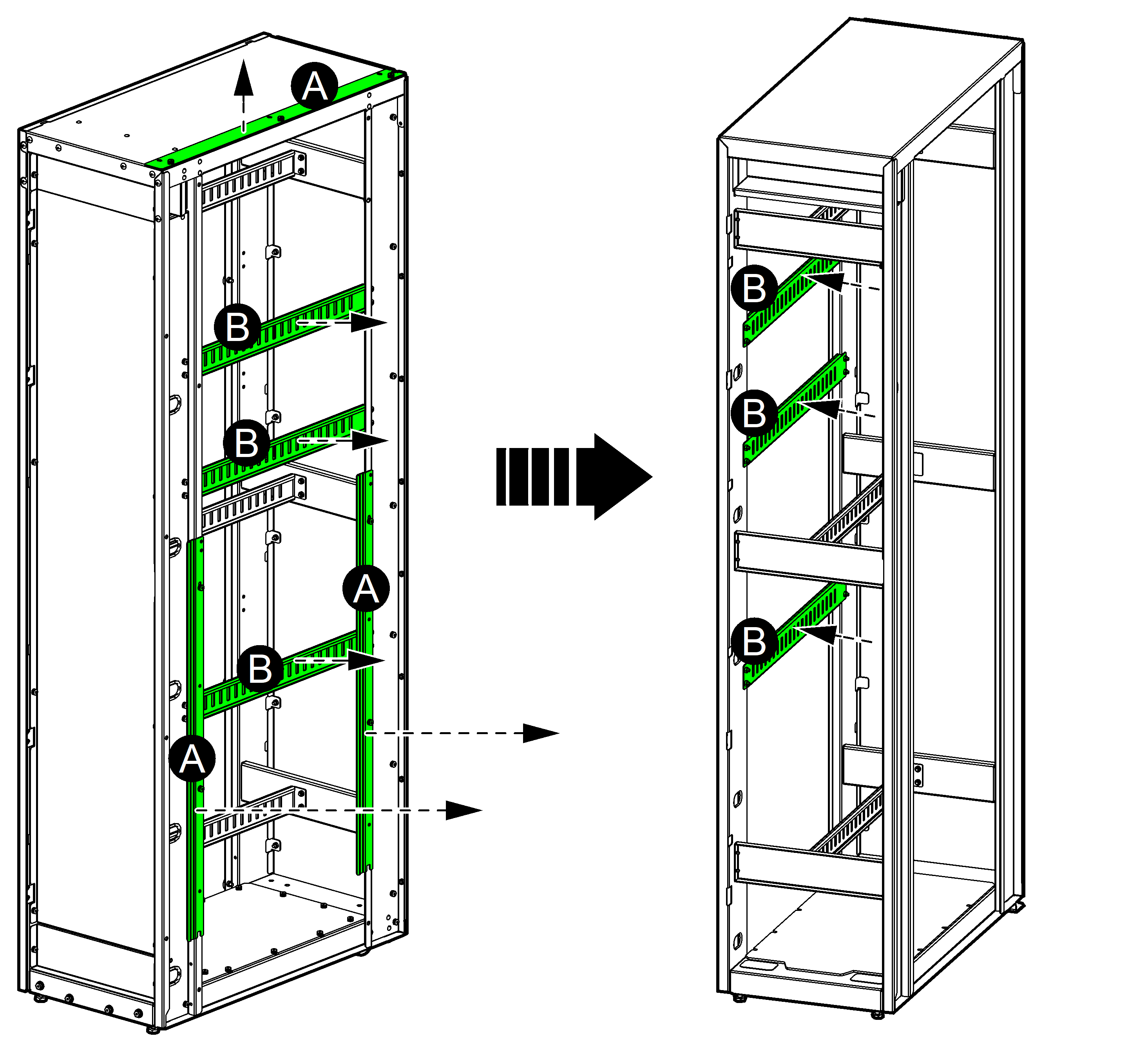 A
B
B
A
B
A
B
B
B