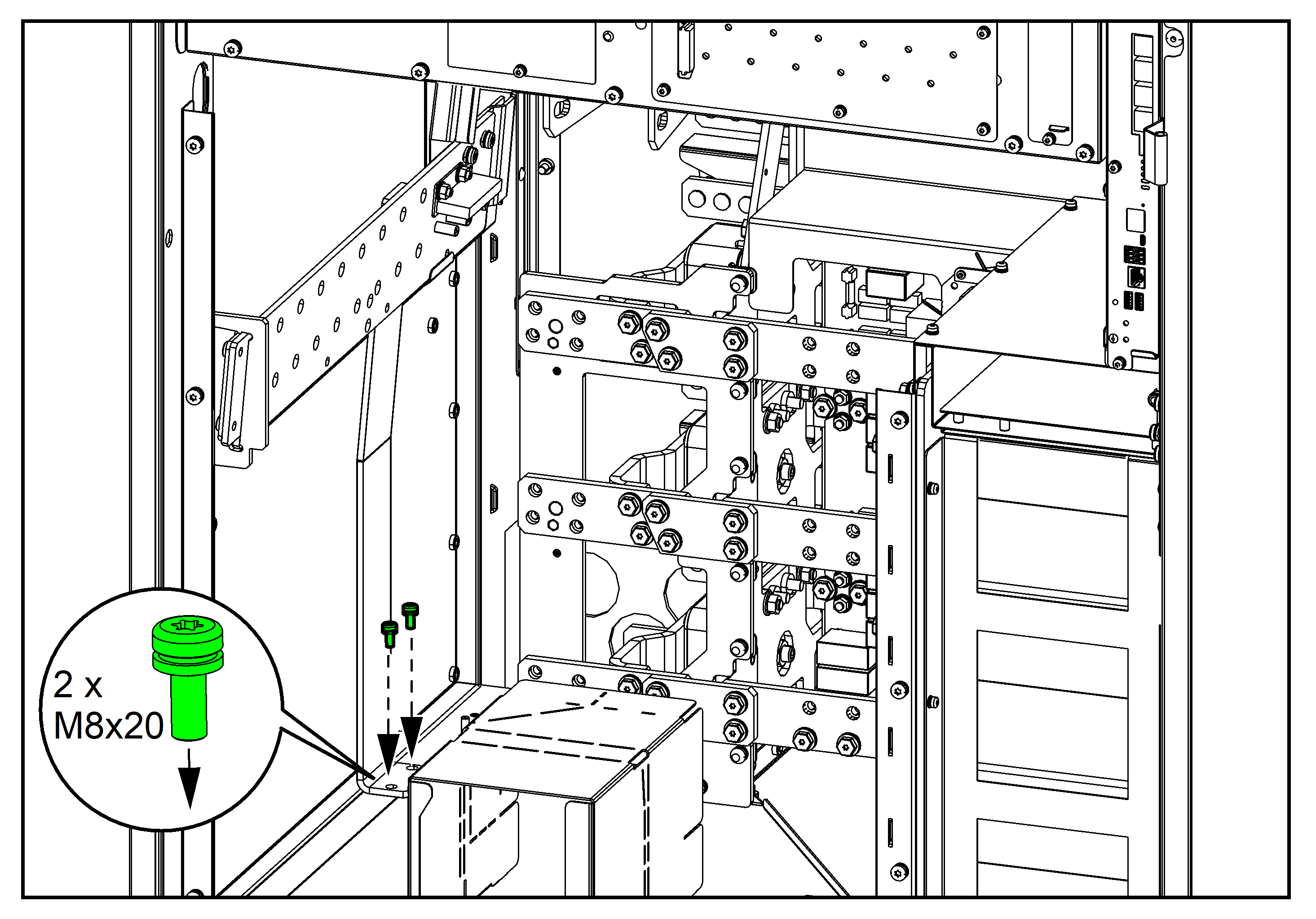 2 x
M8x20