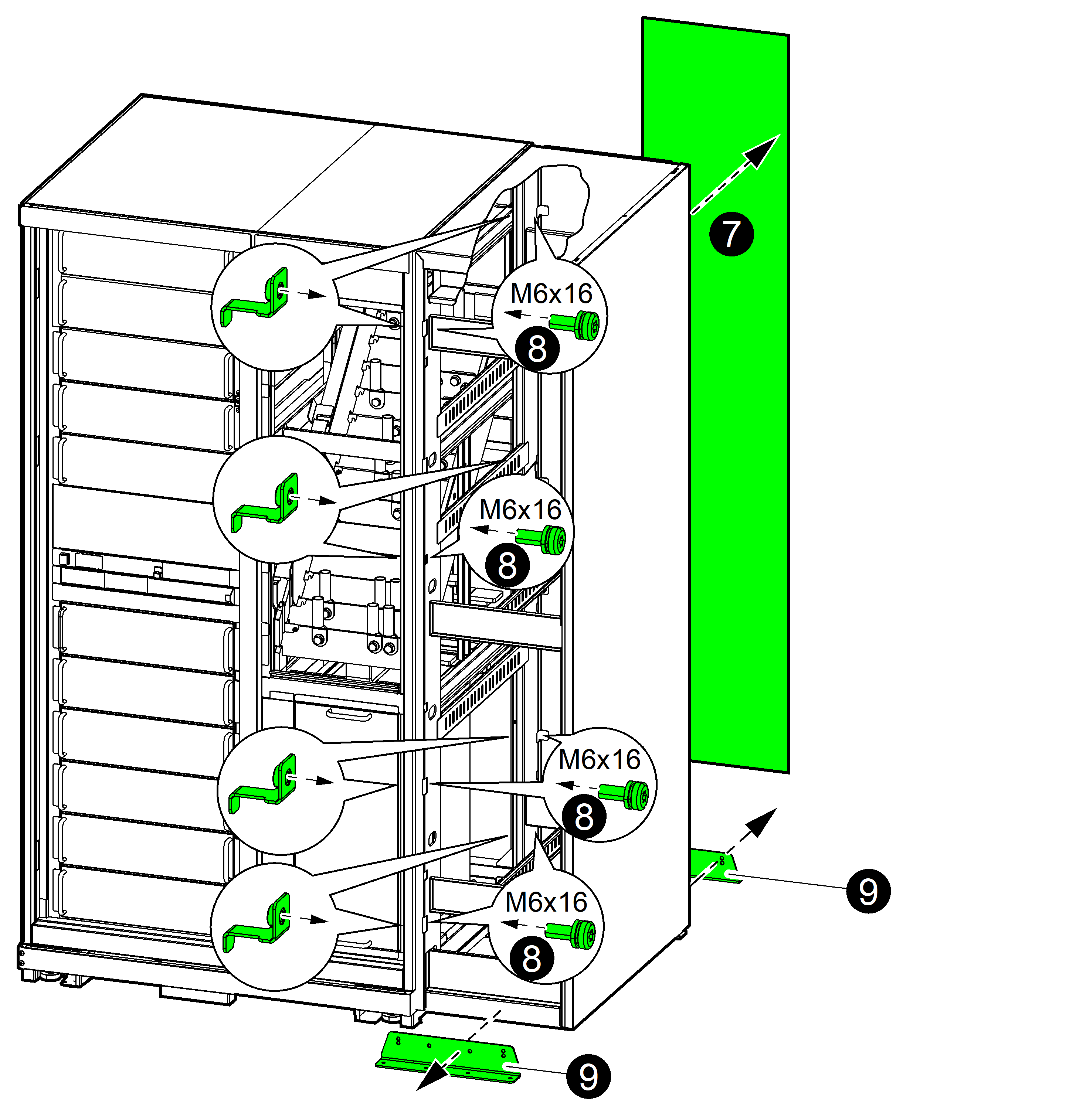 7

M6x16
8

M6x16
8

M6x16
8

M6x16
8

9

9