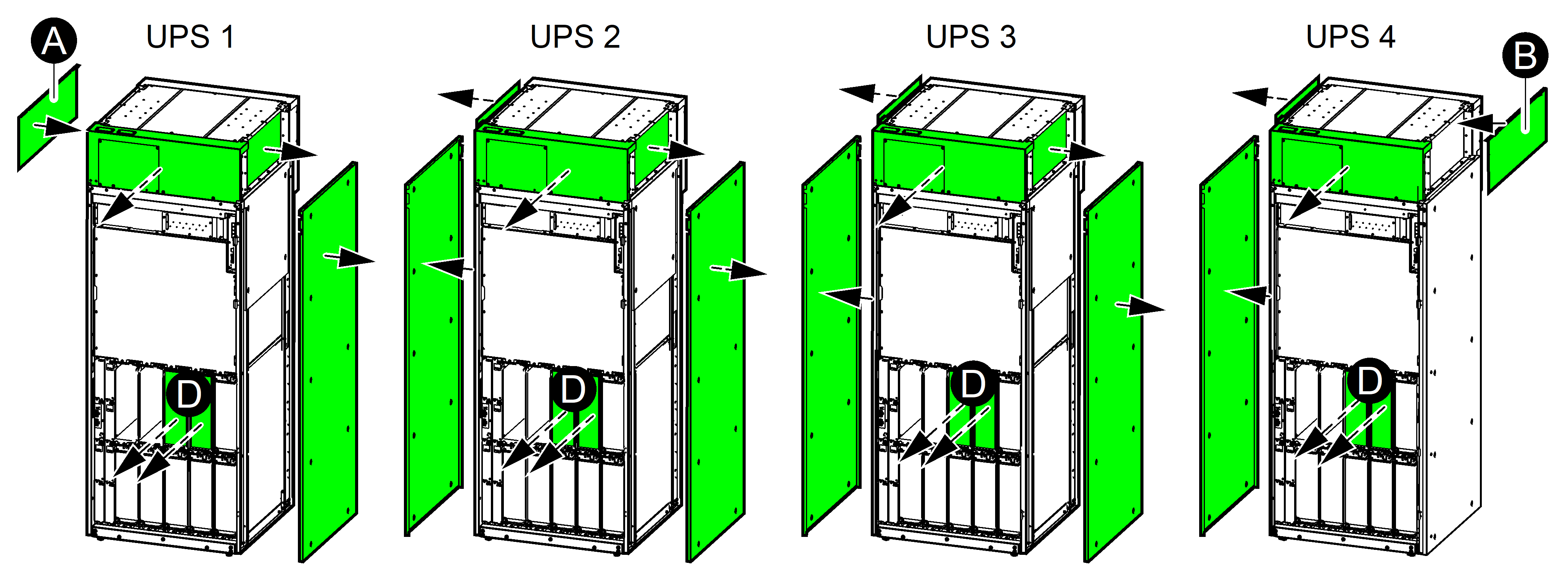 A
UPS 1
UPS 2
UPS 3
UPS 4
B
D
D
D
D