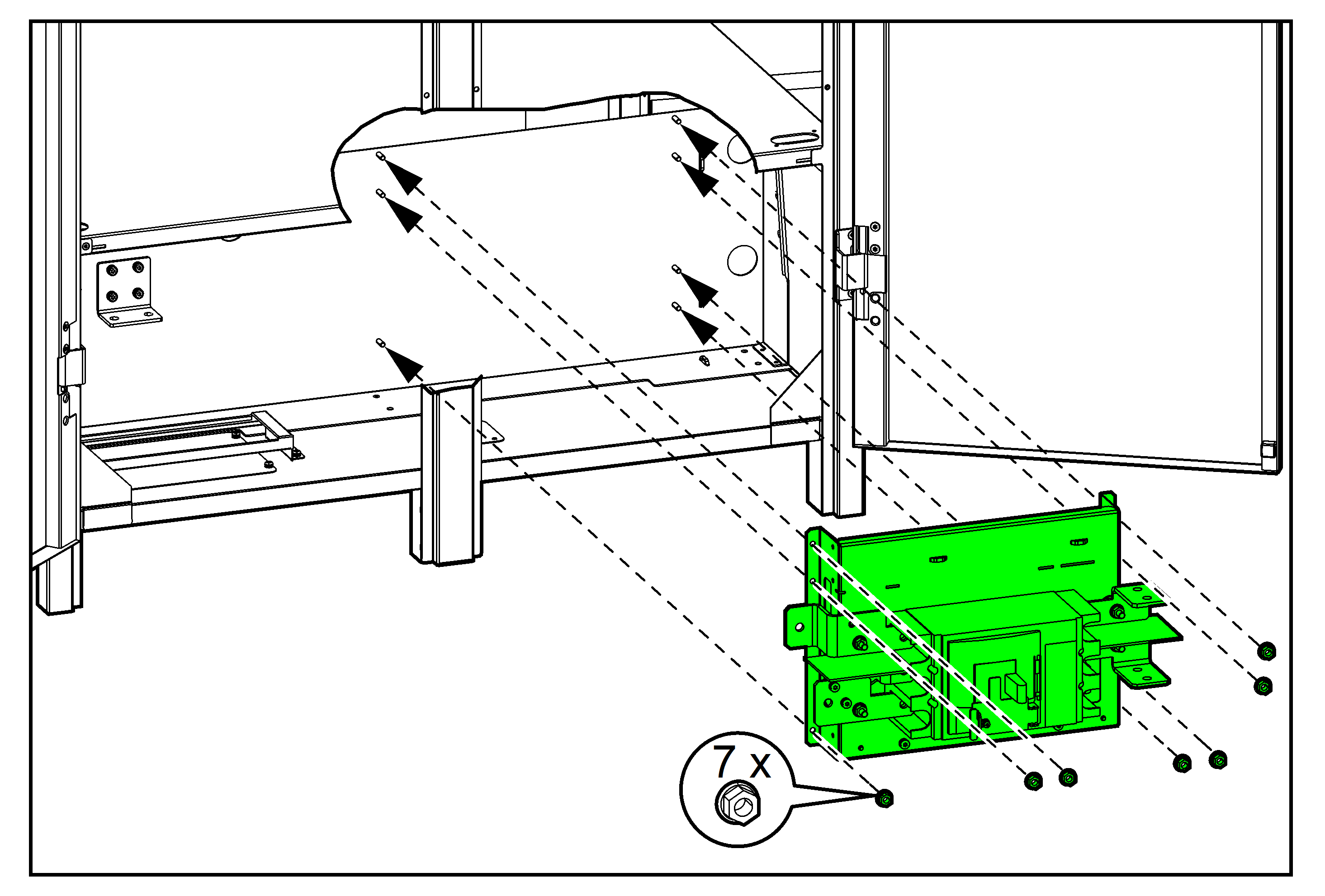 7 x