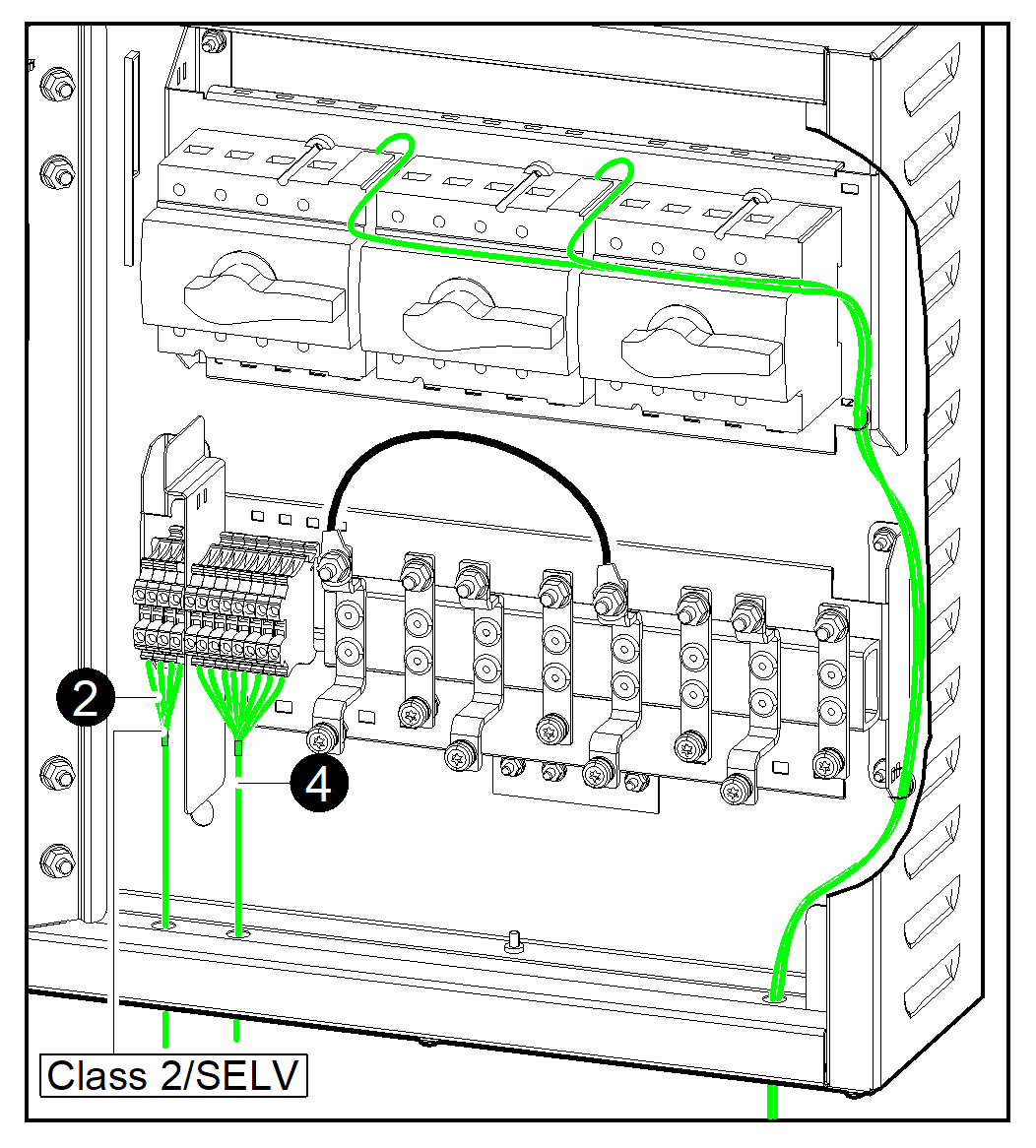 2
4
Class 2/SELV