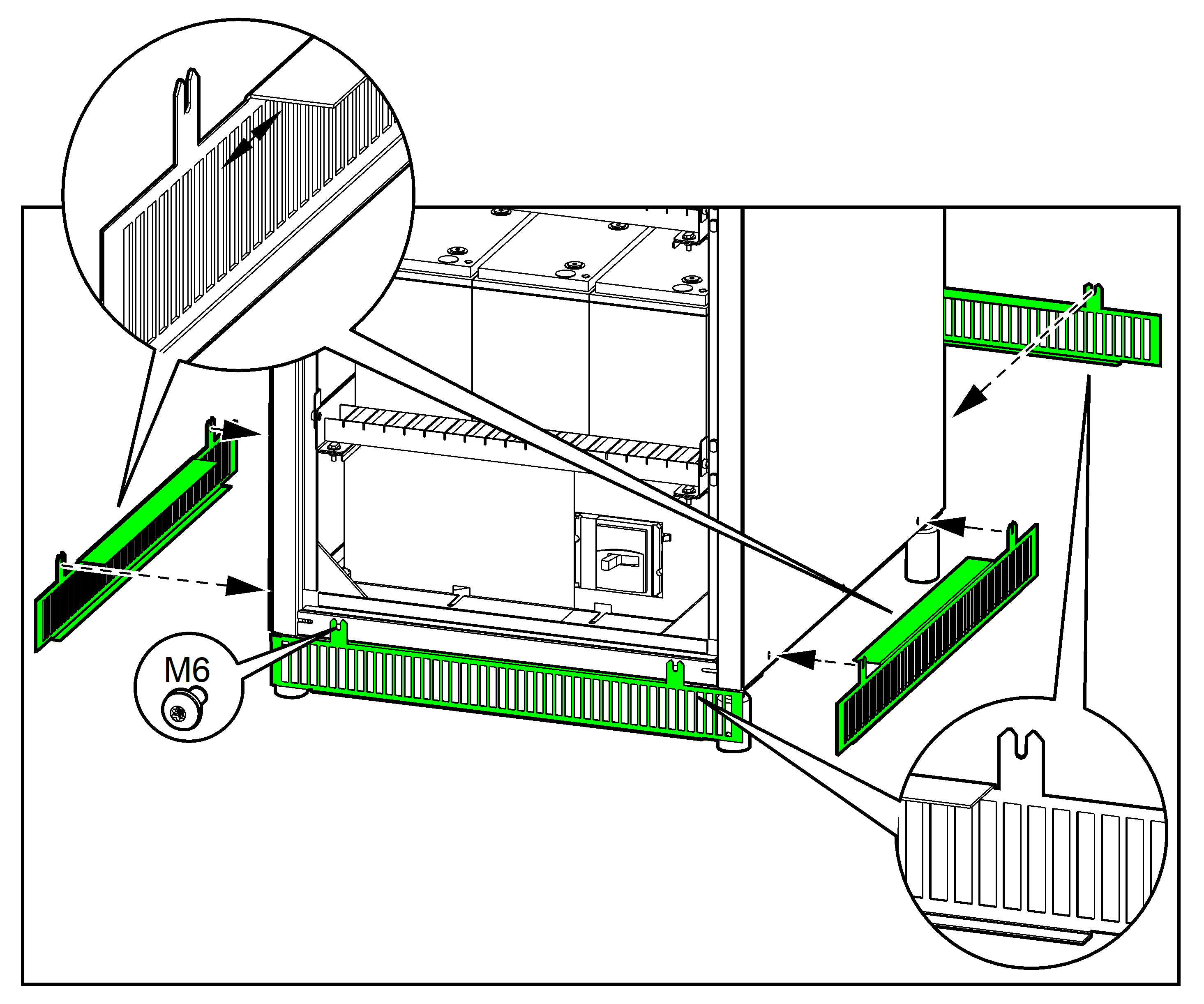 M6