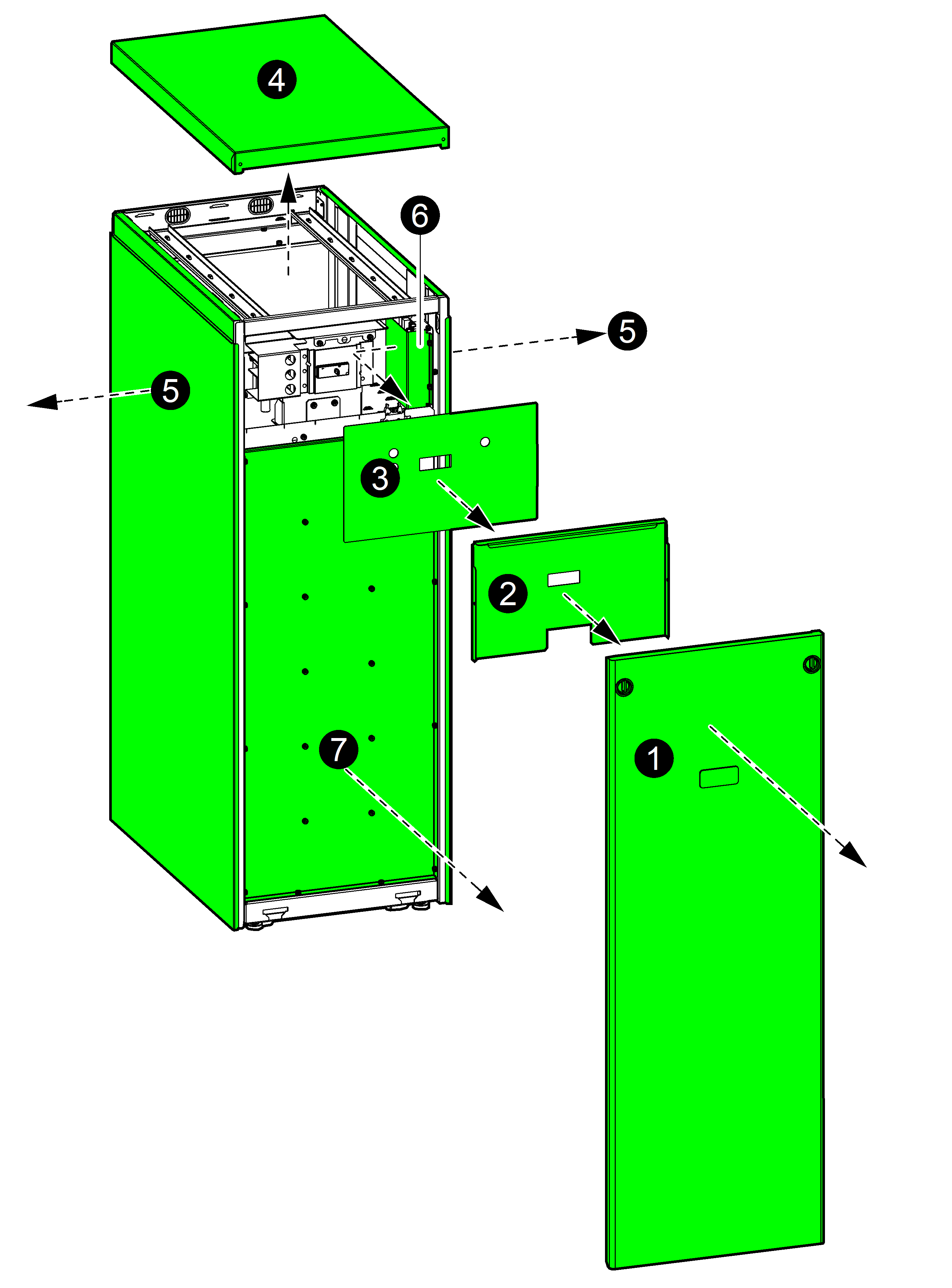 4
6
5
5
3
2
7
1