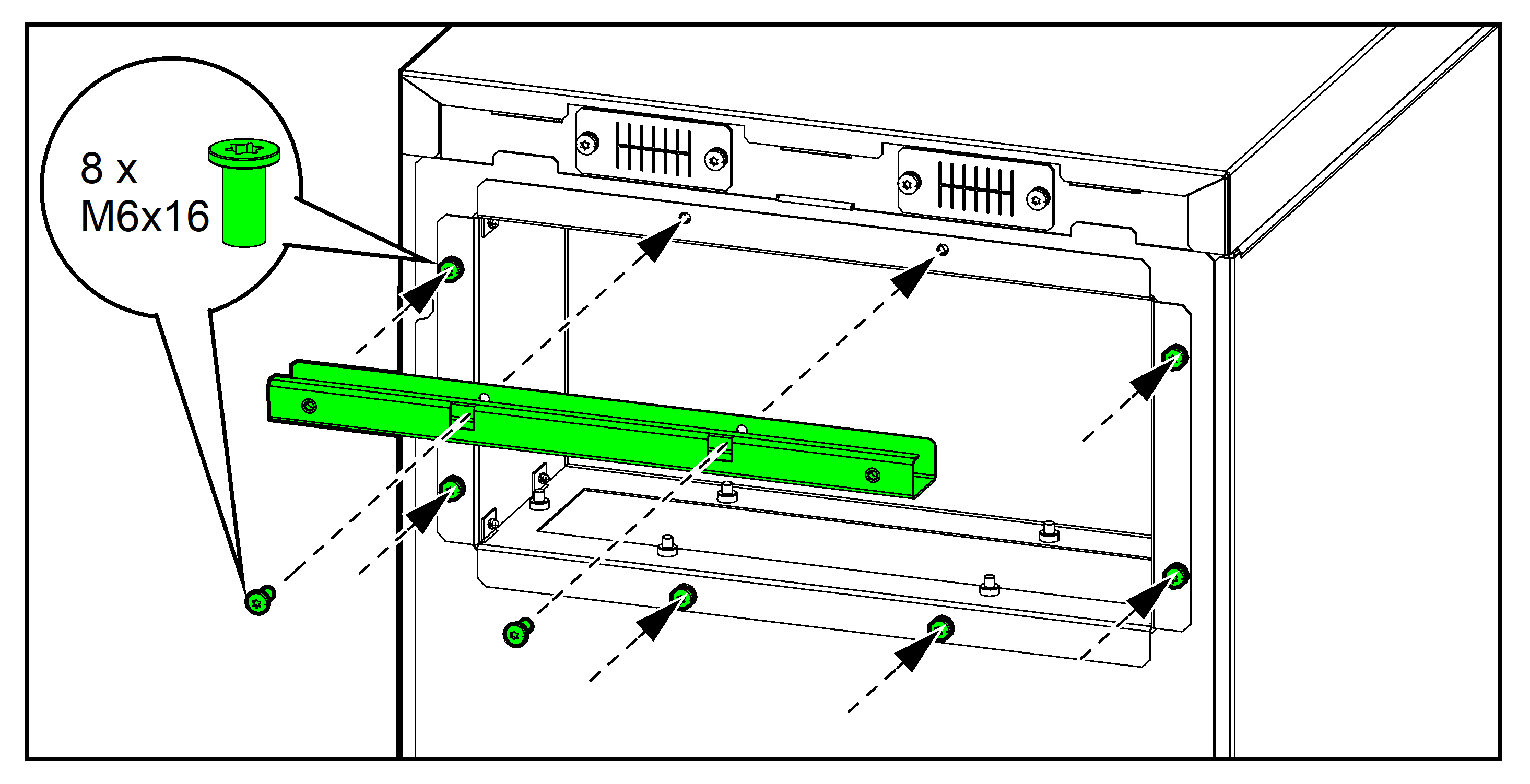 8 x
M6x16