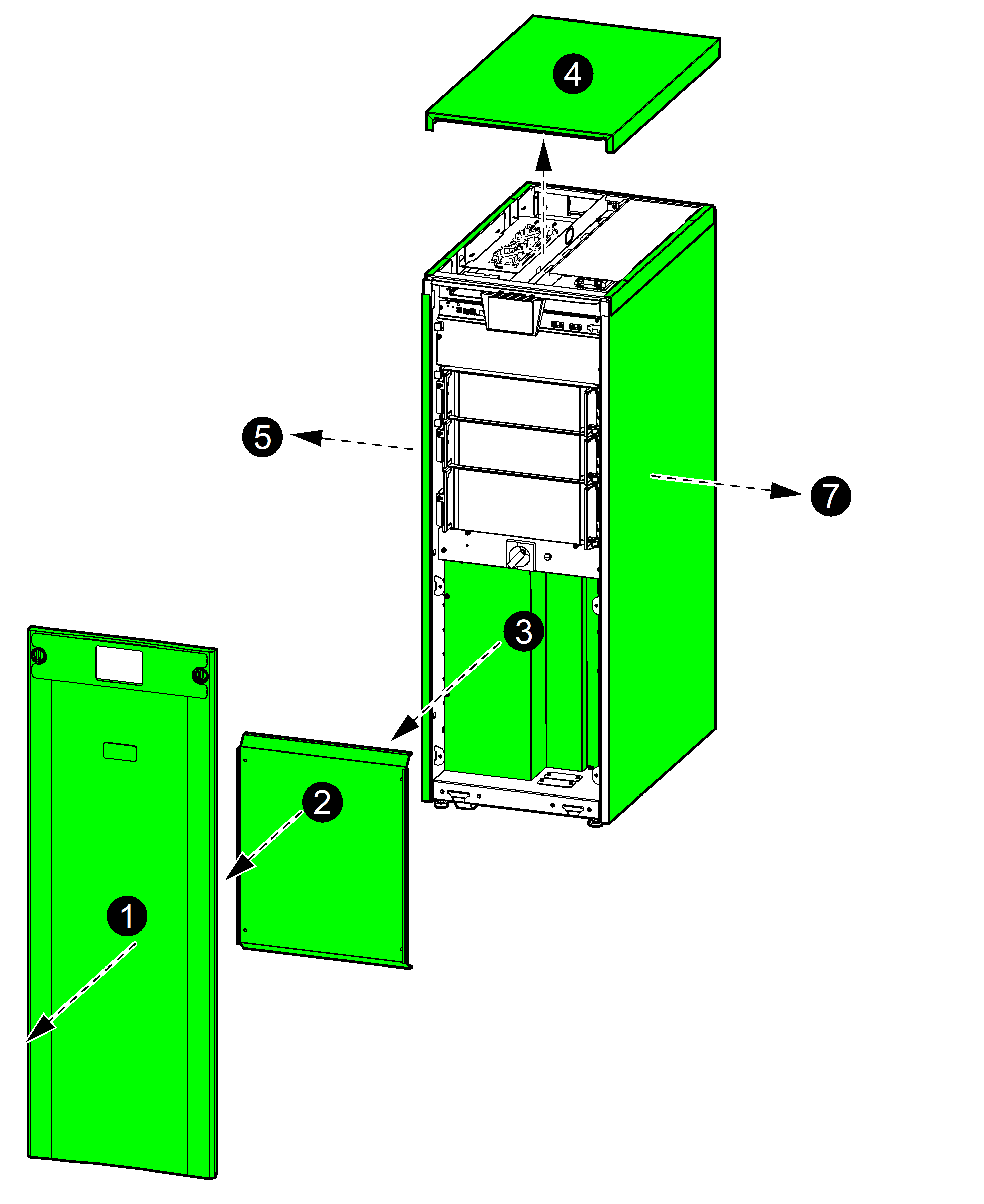 4
5
7
3
2
1