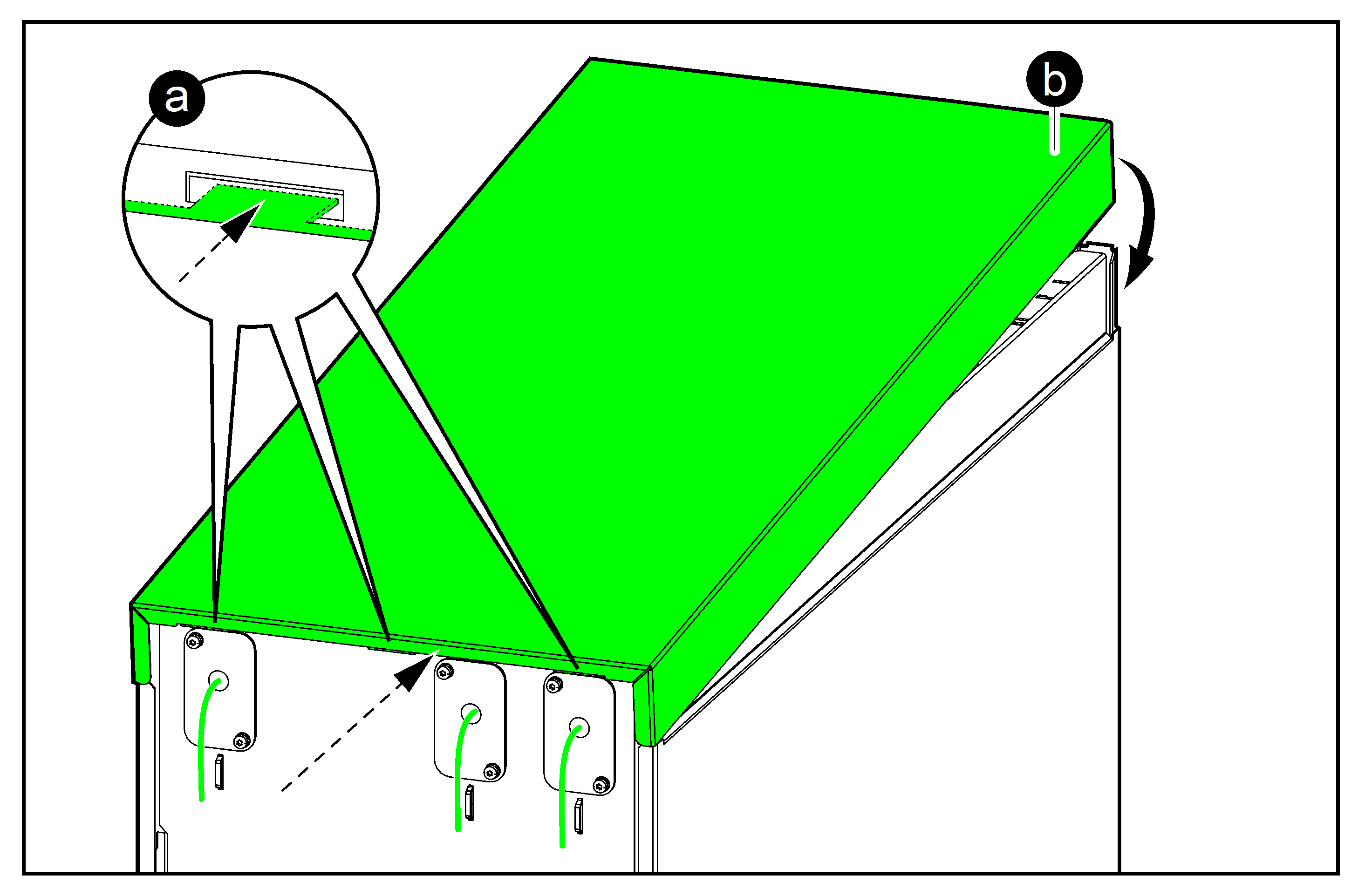 a
b