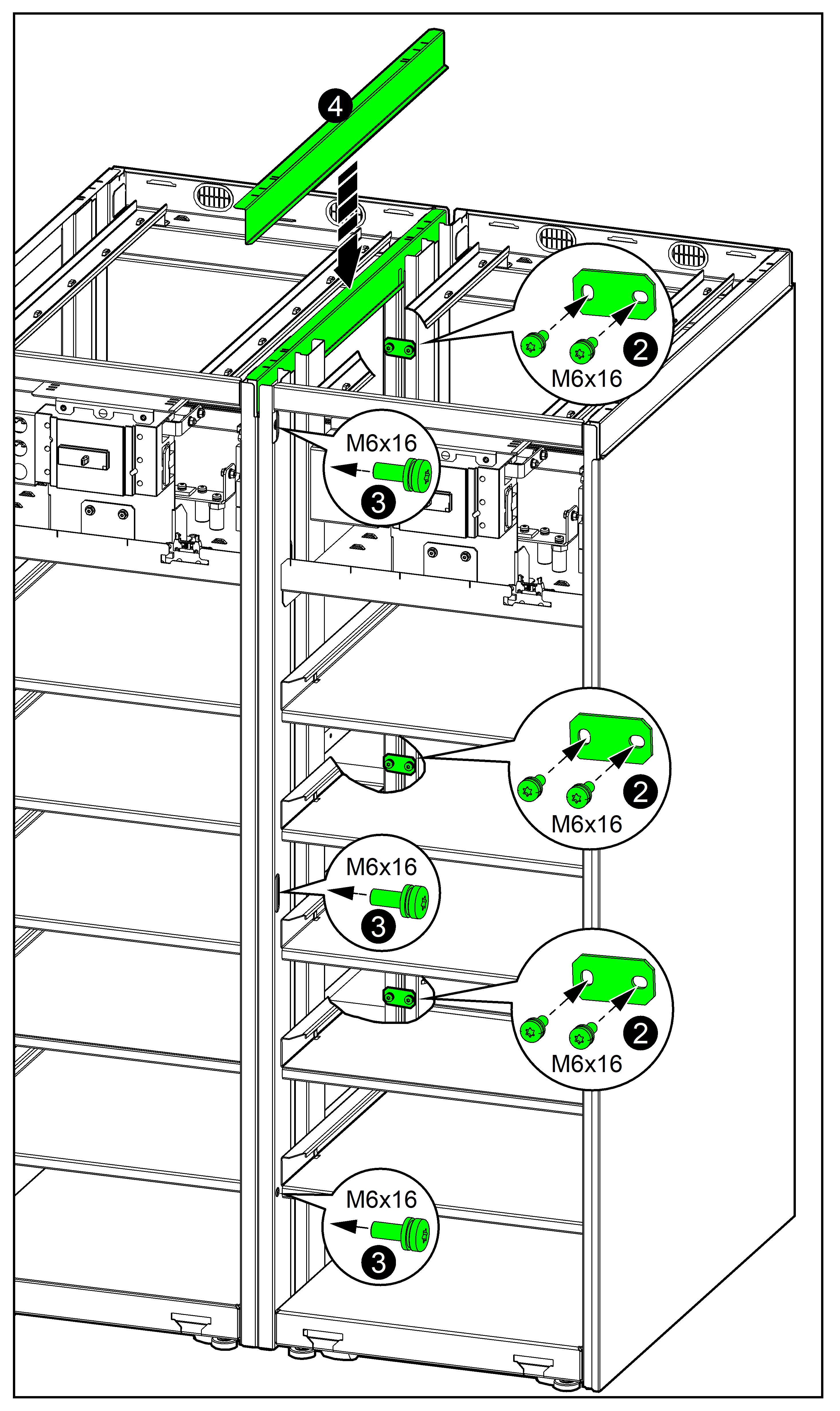 4

2
M6x16

M6x16
3

2
M6x16

M6x16
3

2
M6x16

M6x16
3