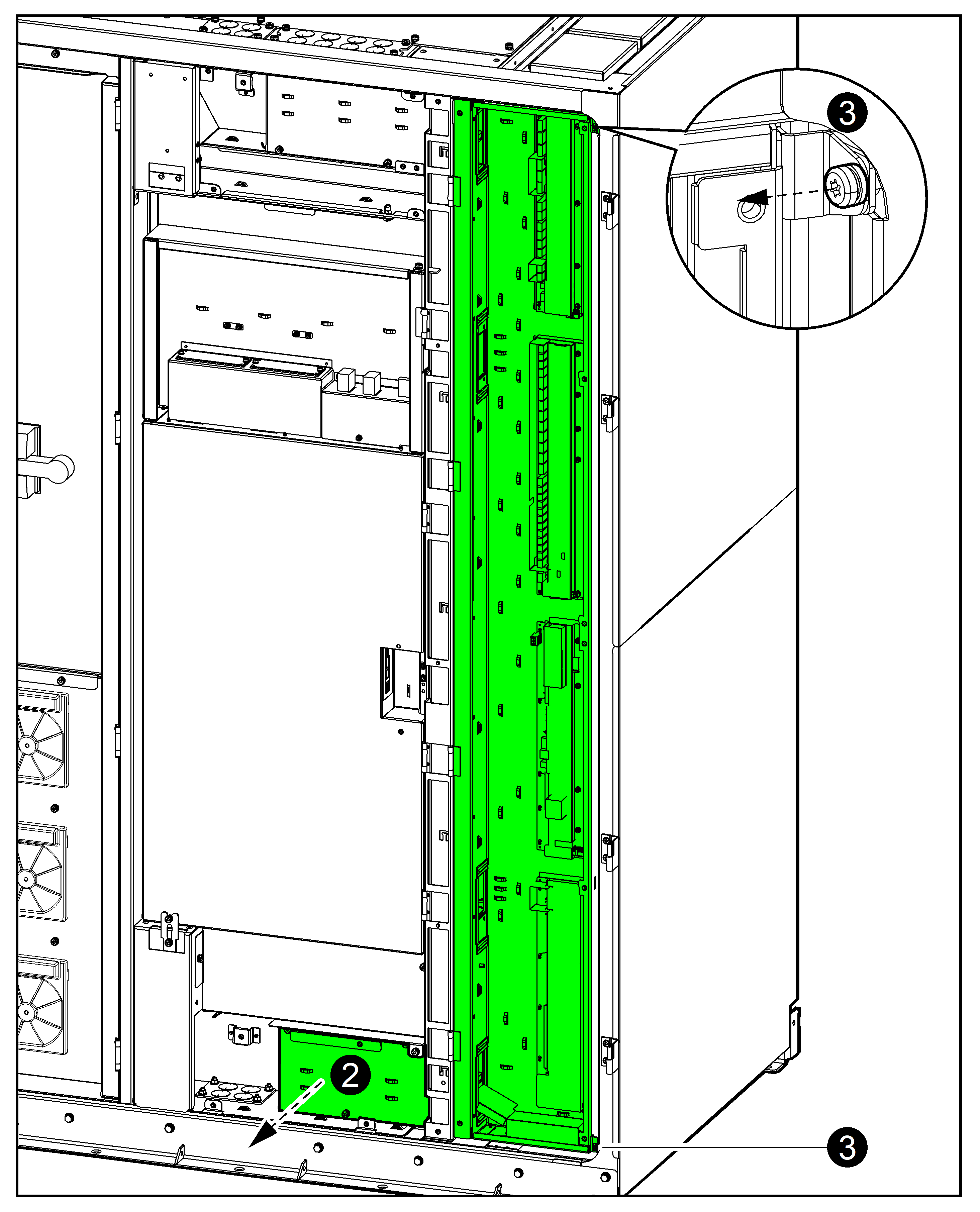 3
2
3