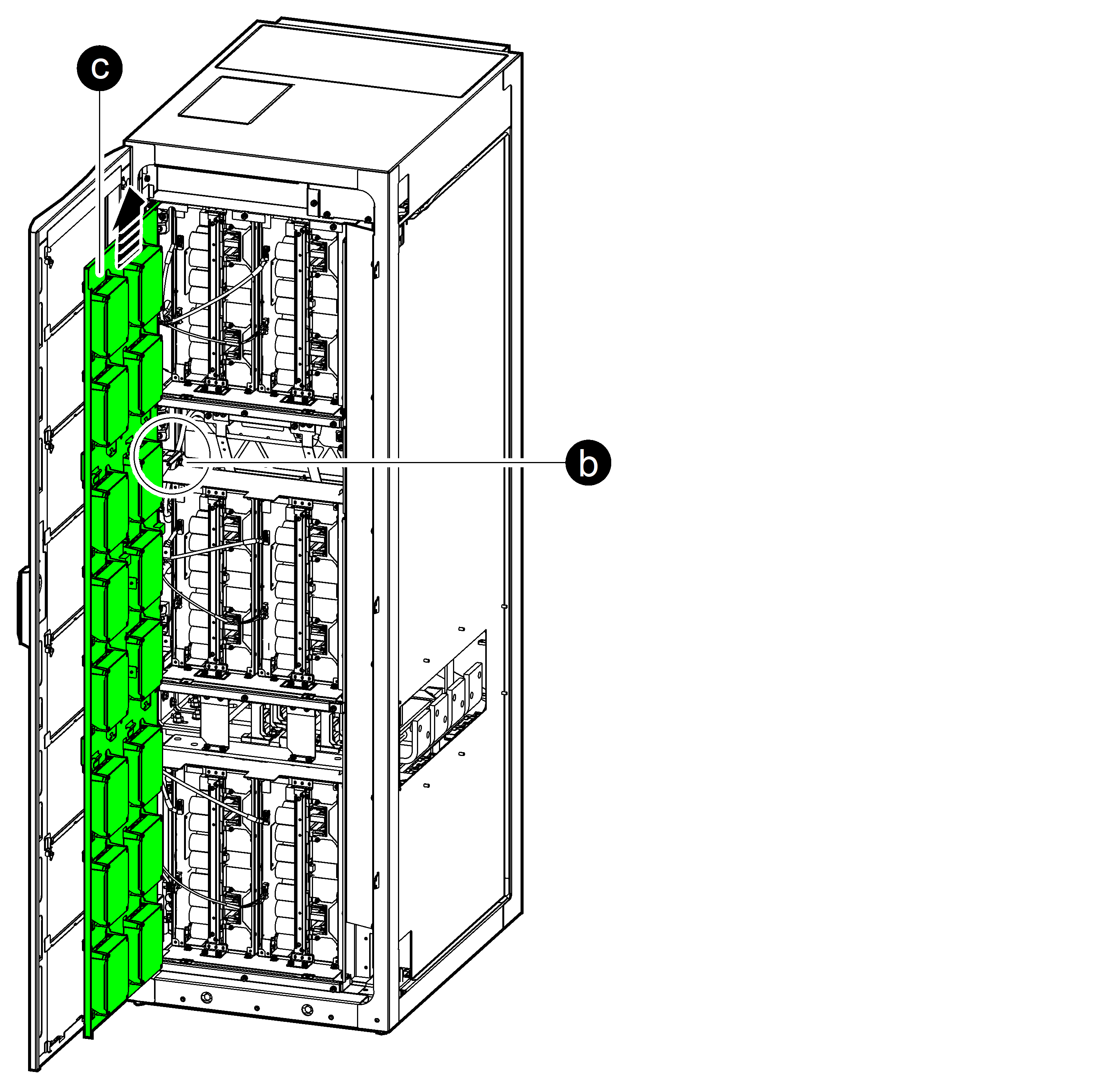 c

b