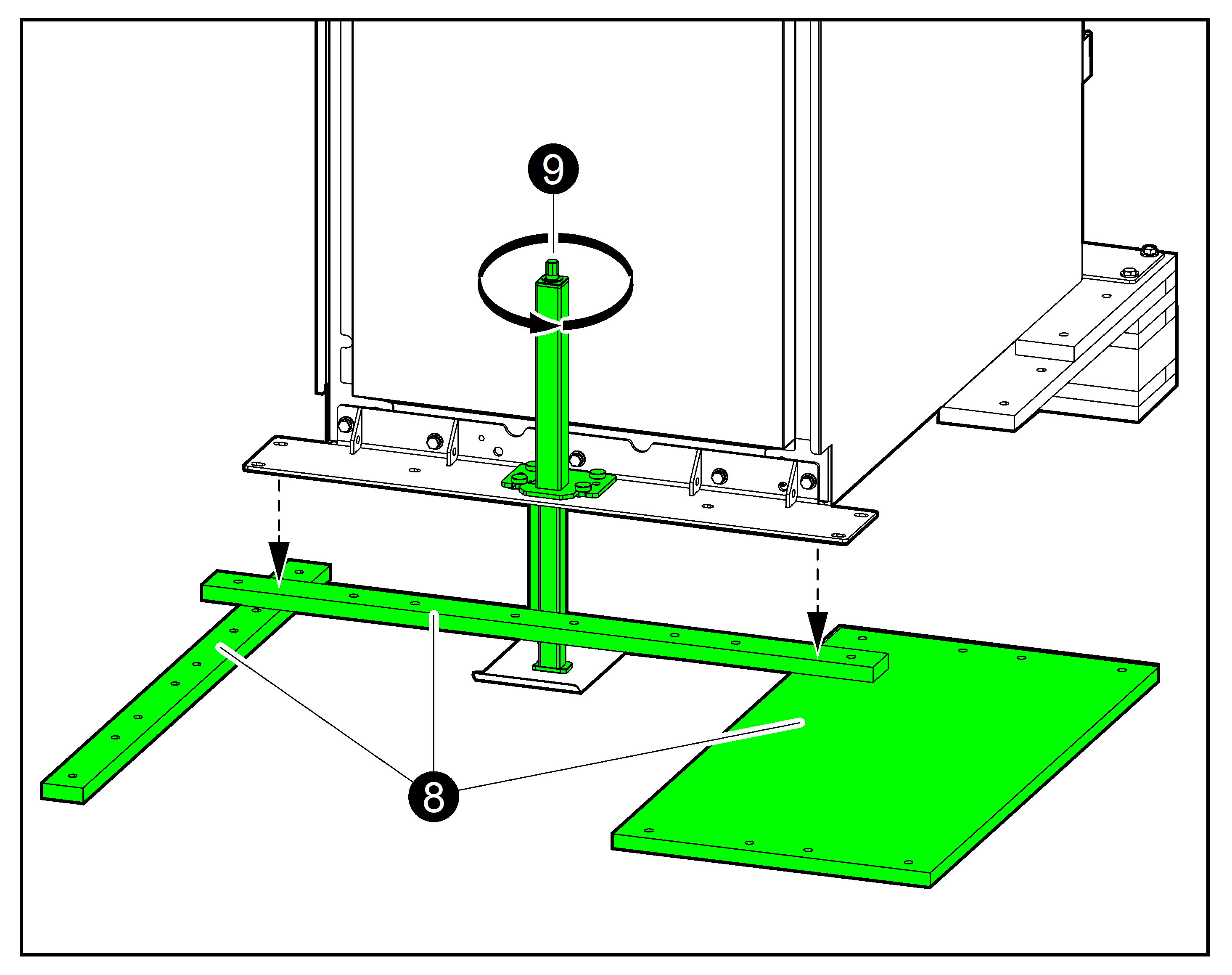 9

8