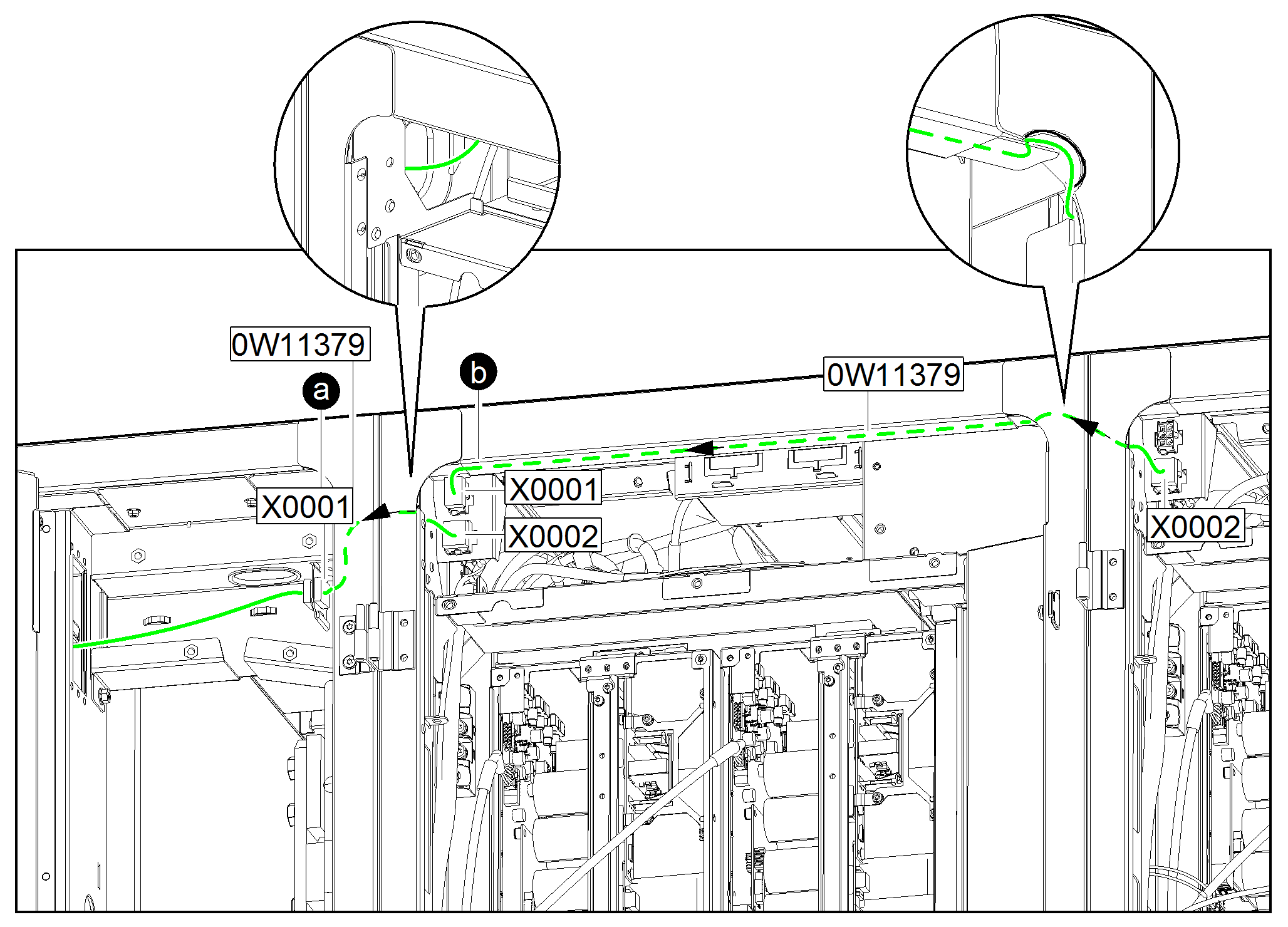 0W11379
a
b
0W11379
X0001
X0001
X0002
X0002