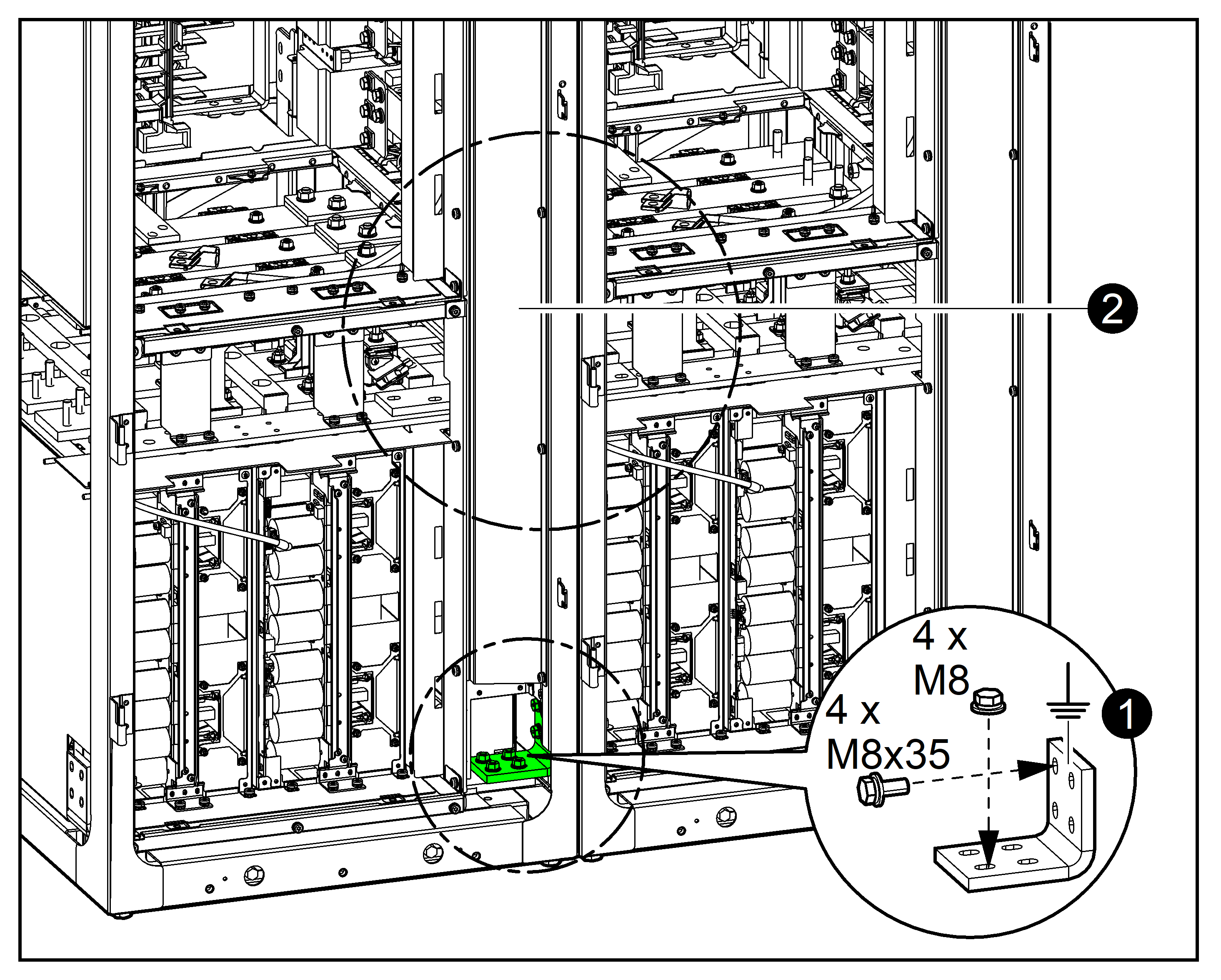 2

4 x
M8

4 x
M8x35

1