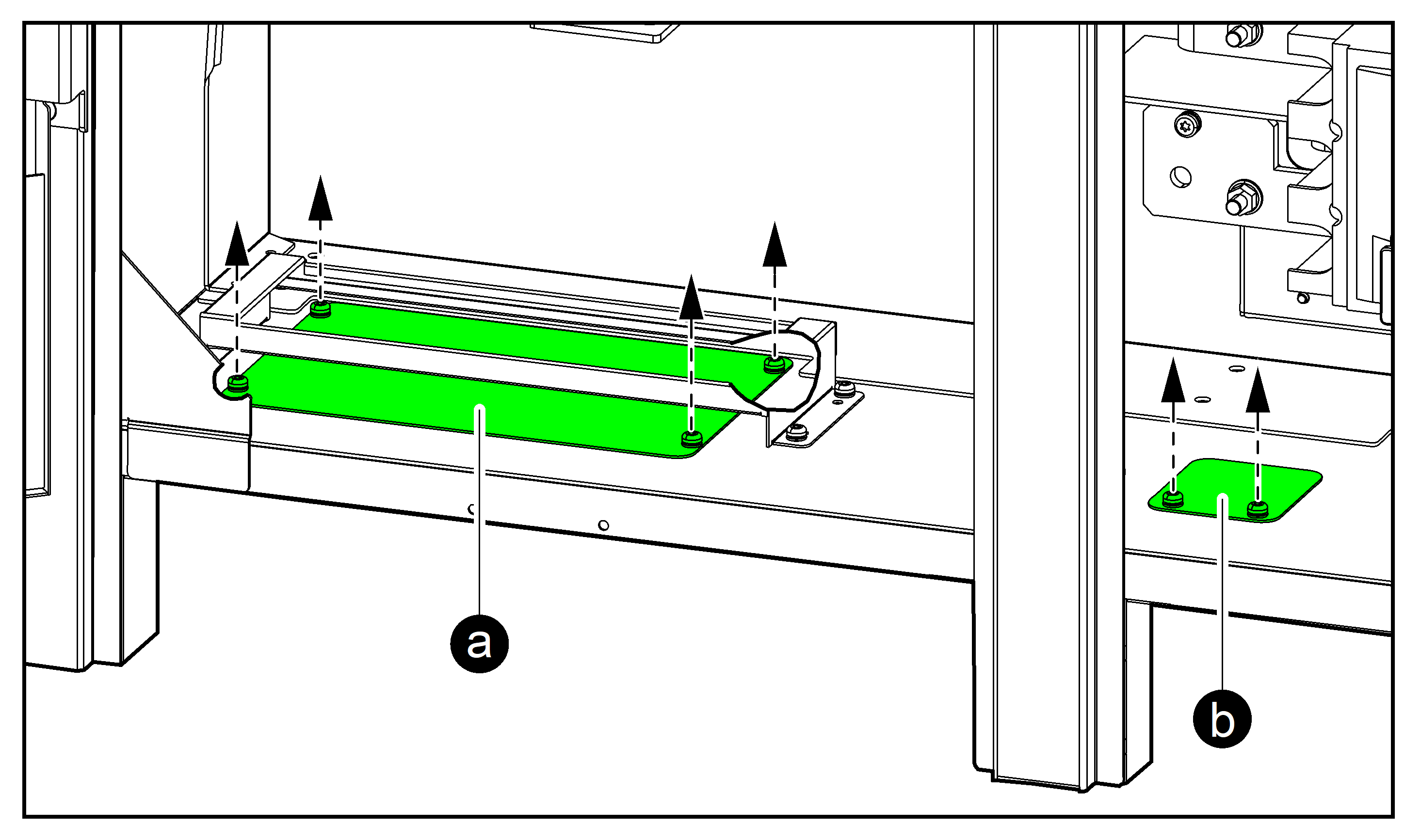 a

b