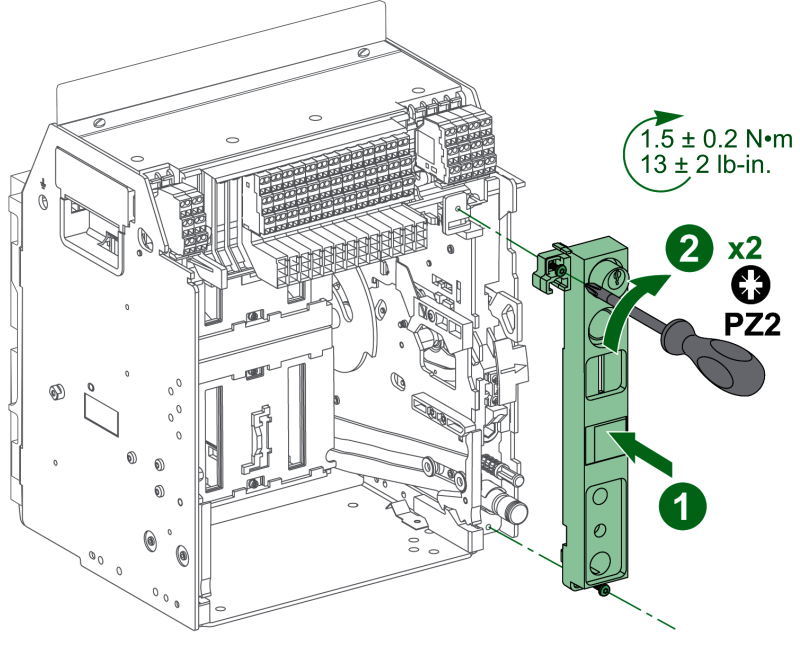 1.5 ± 0.2 N•m
13 ± 2 lb-in.

2 x2

PZ2

1