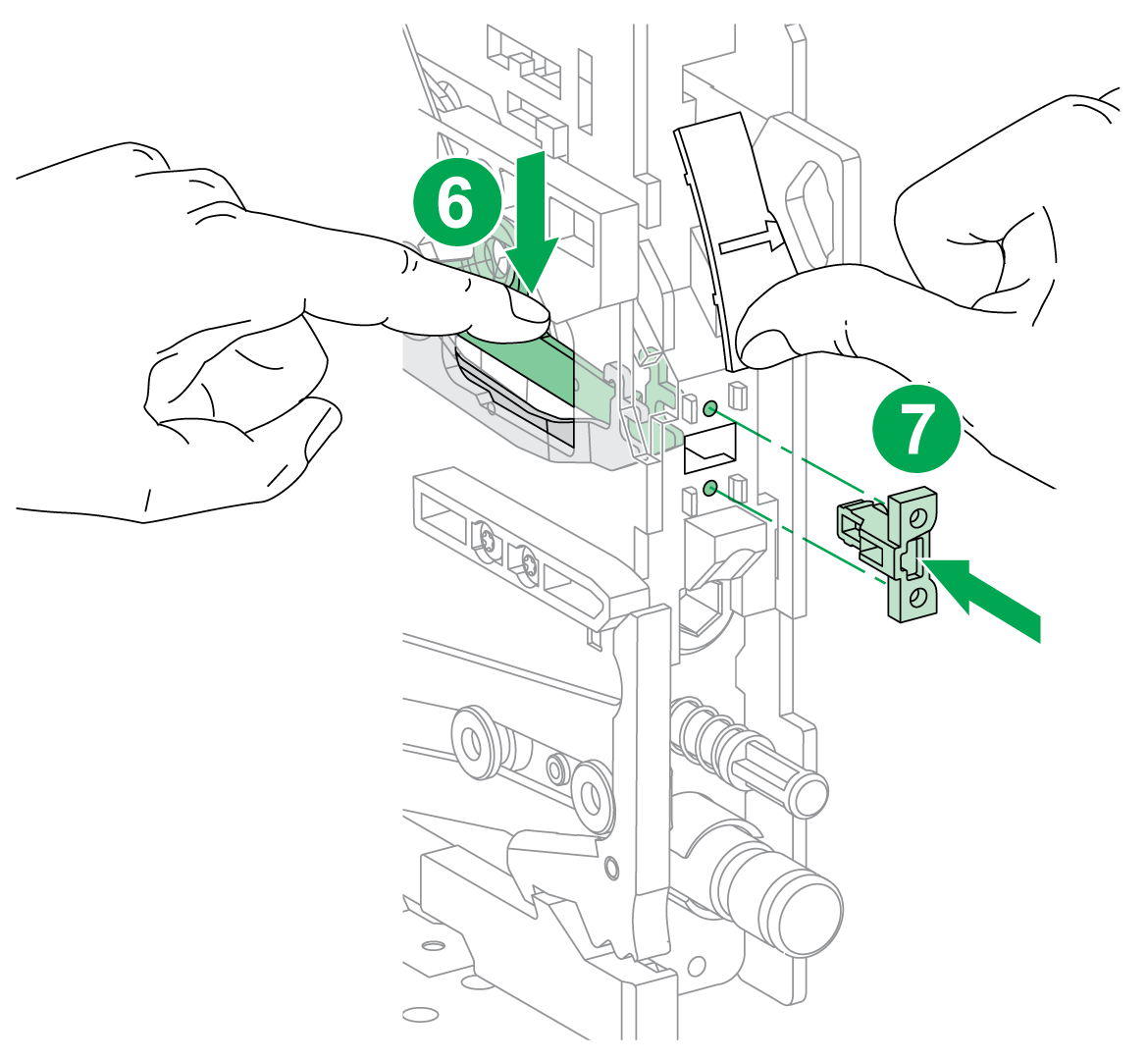 6
7