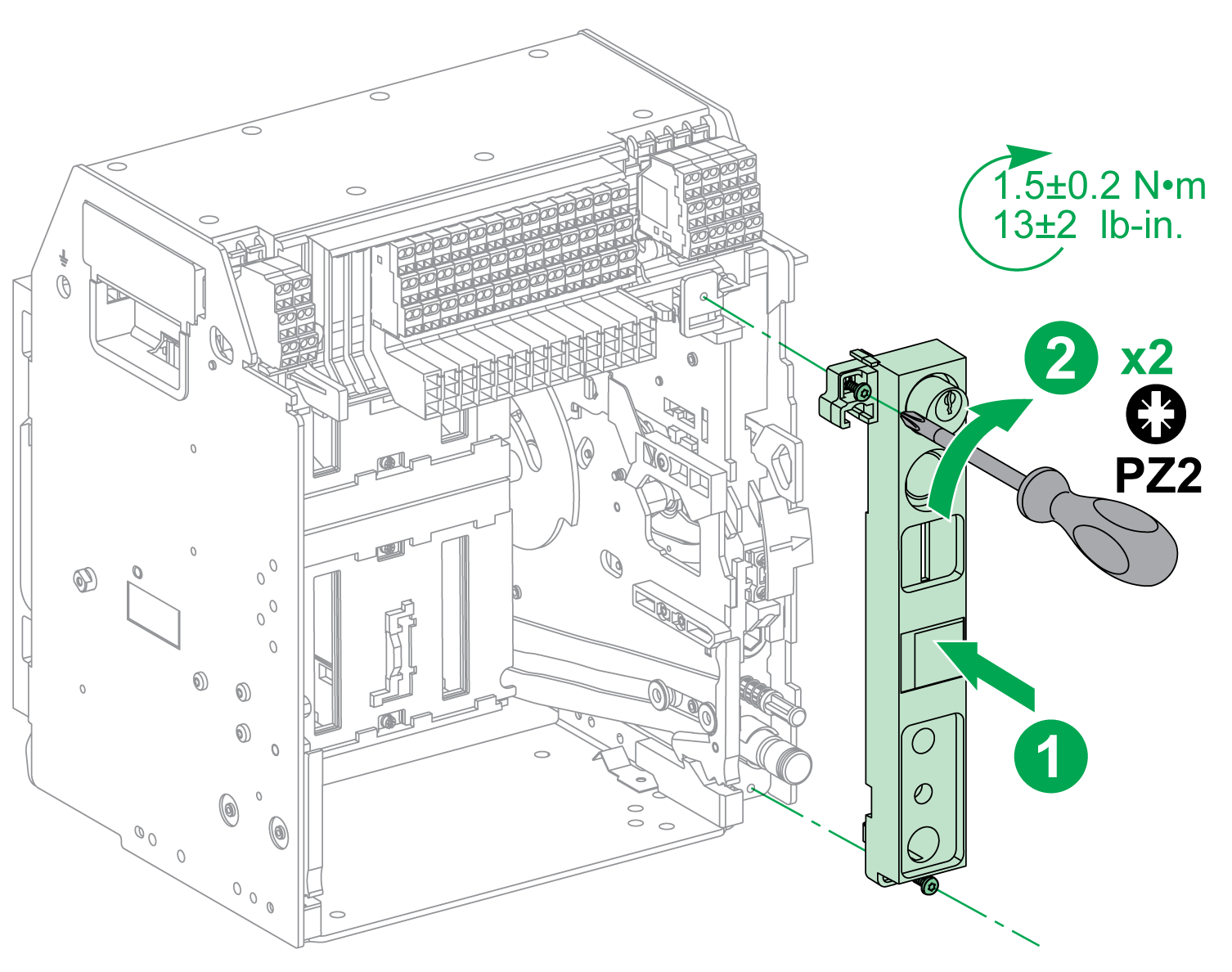 1.5±0.2 N•m
13±2 lb-in.

2 x2

PZ2

1