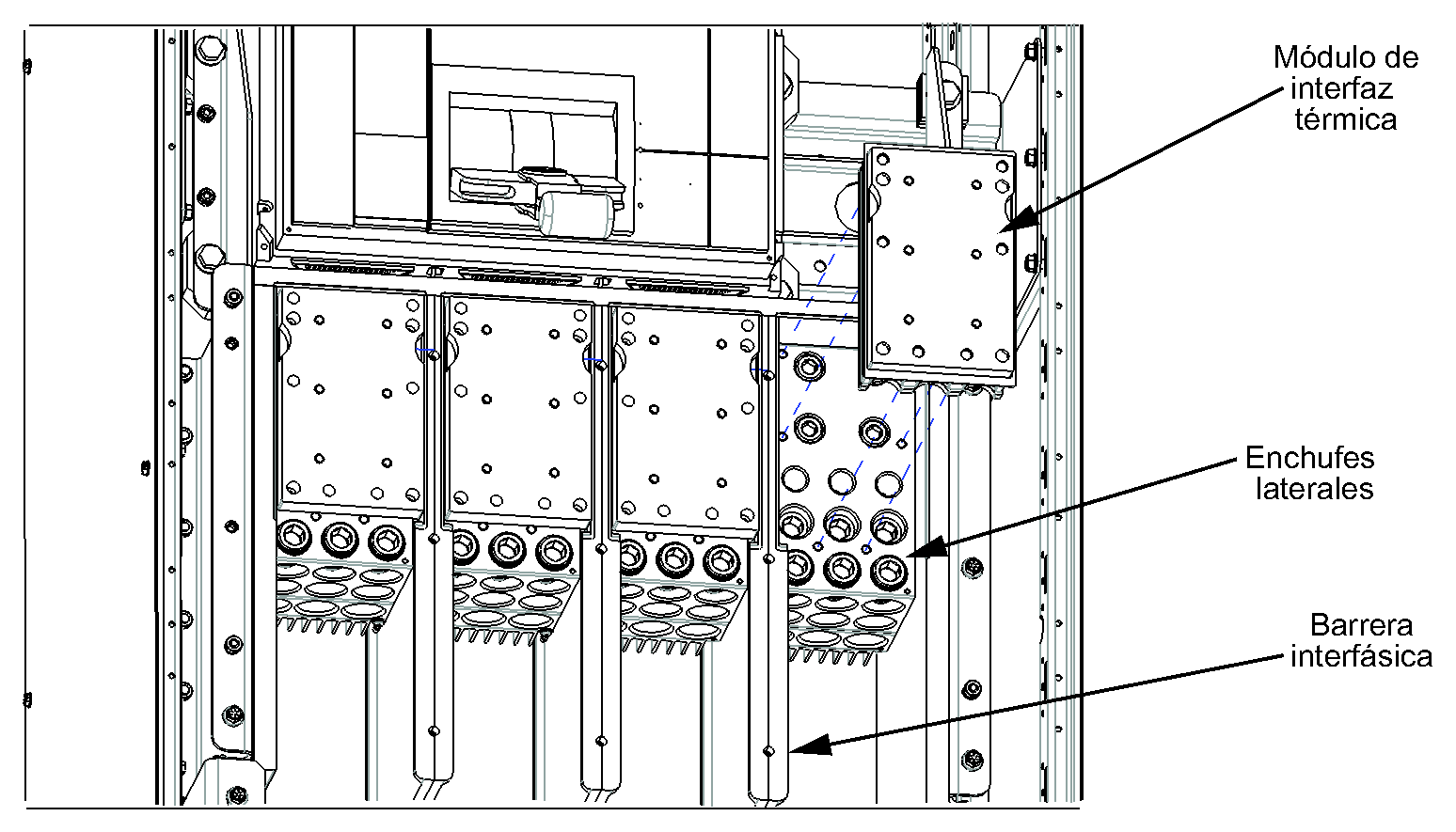 Módulo de interfaz térmica

Enchufes laterales

Barrera interfásica