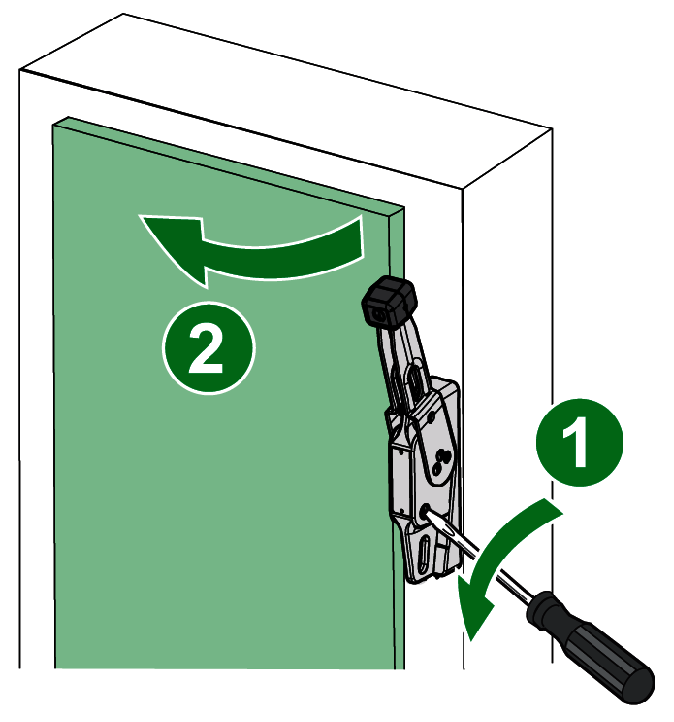 2

1