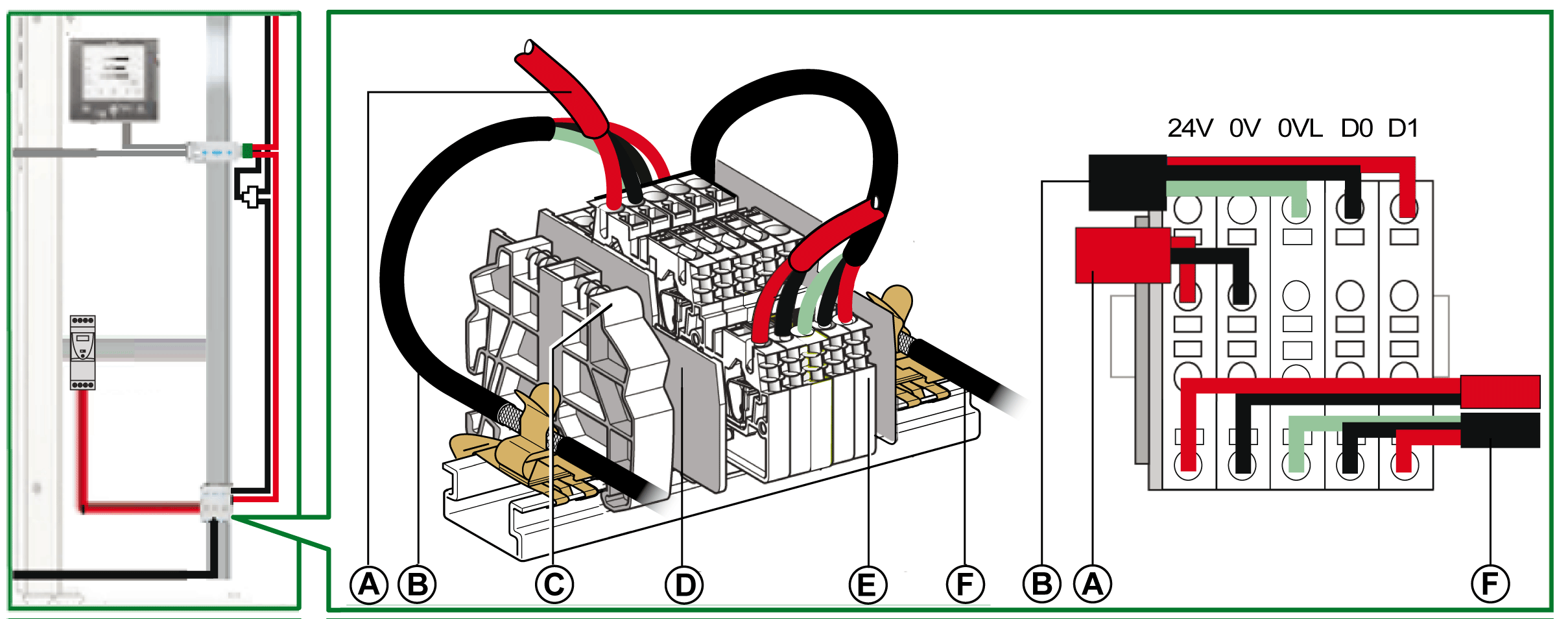 24V 0V 0VL D0 D1

A B C D E F B A F