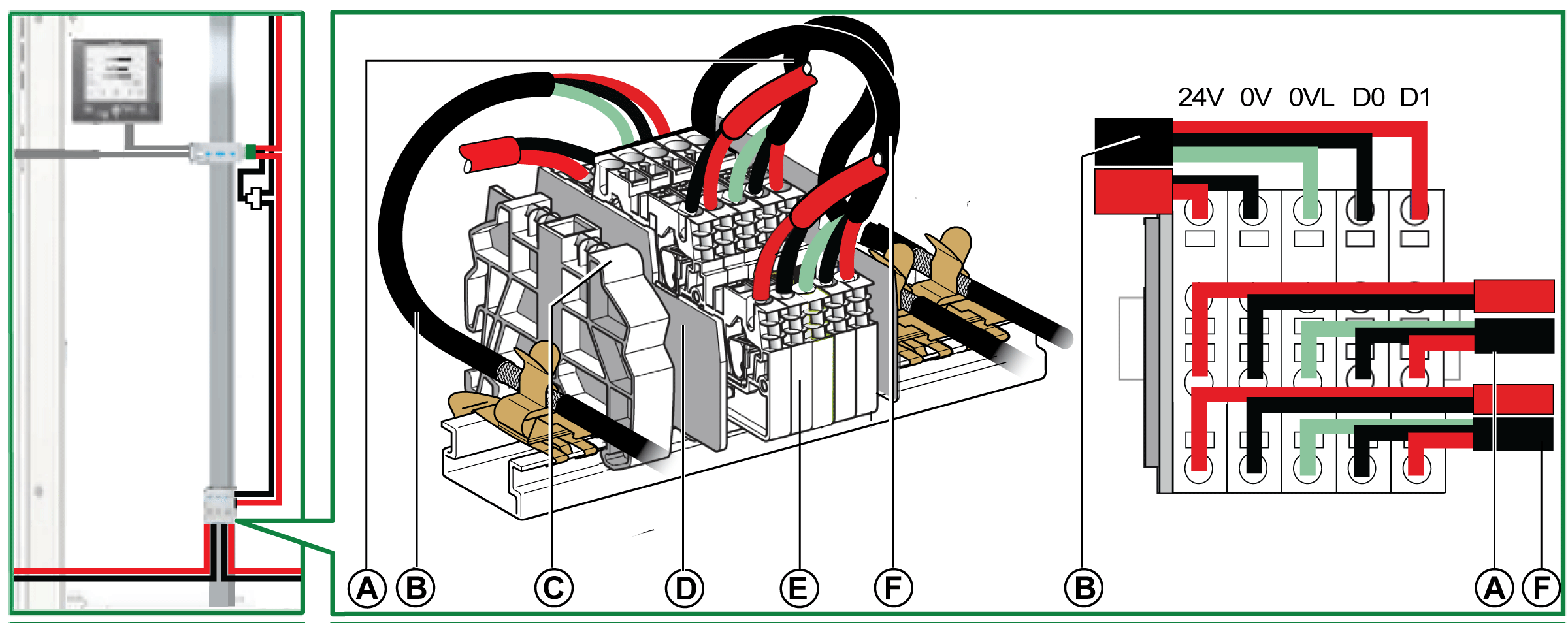 24V 0V 0VL D0 D1

A B C D E F B A F