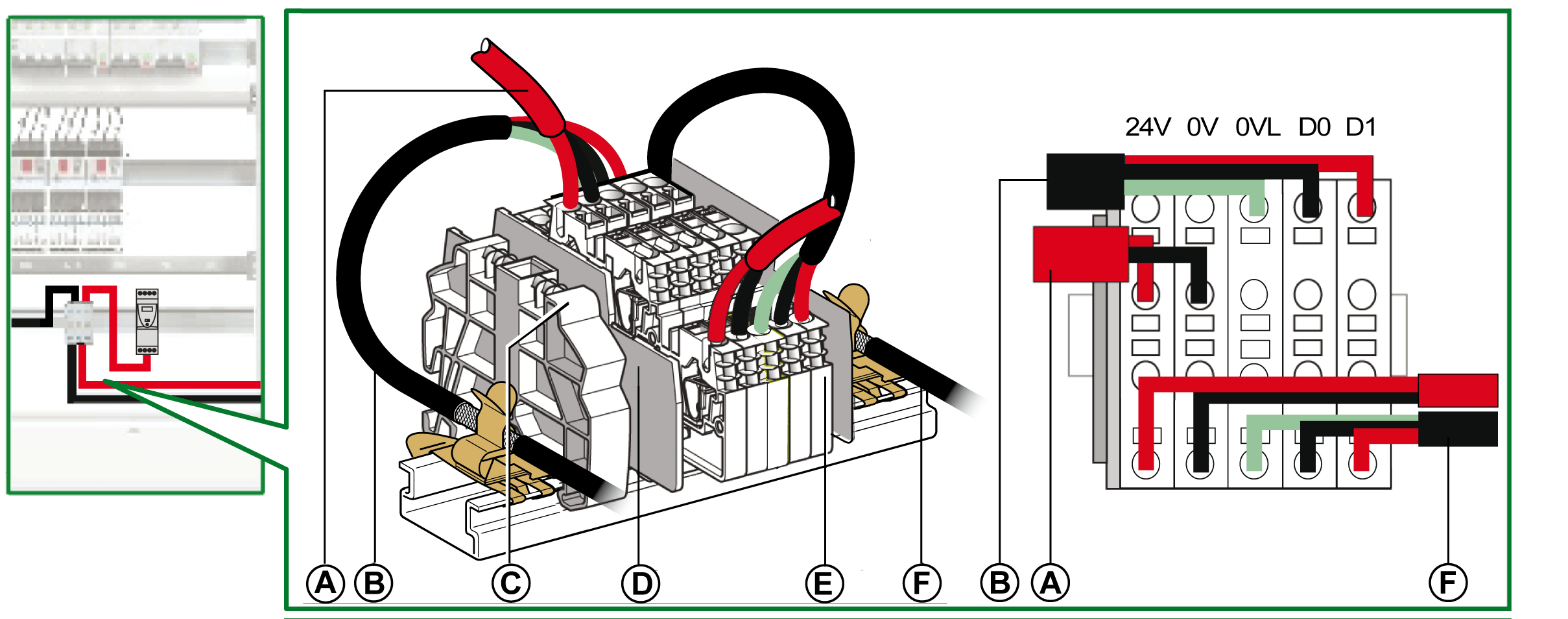 24V 0V 0VL D0 D1

A B C D E F B A F