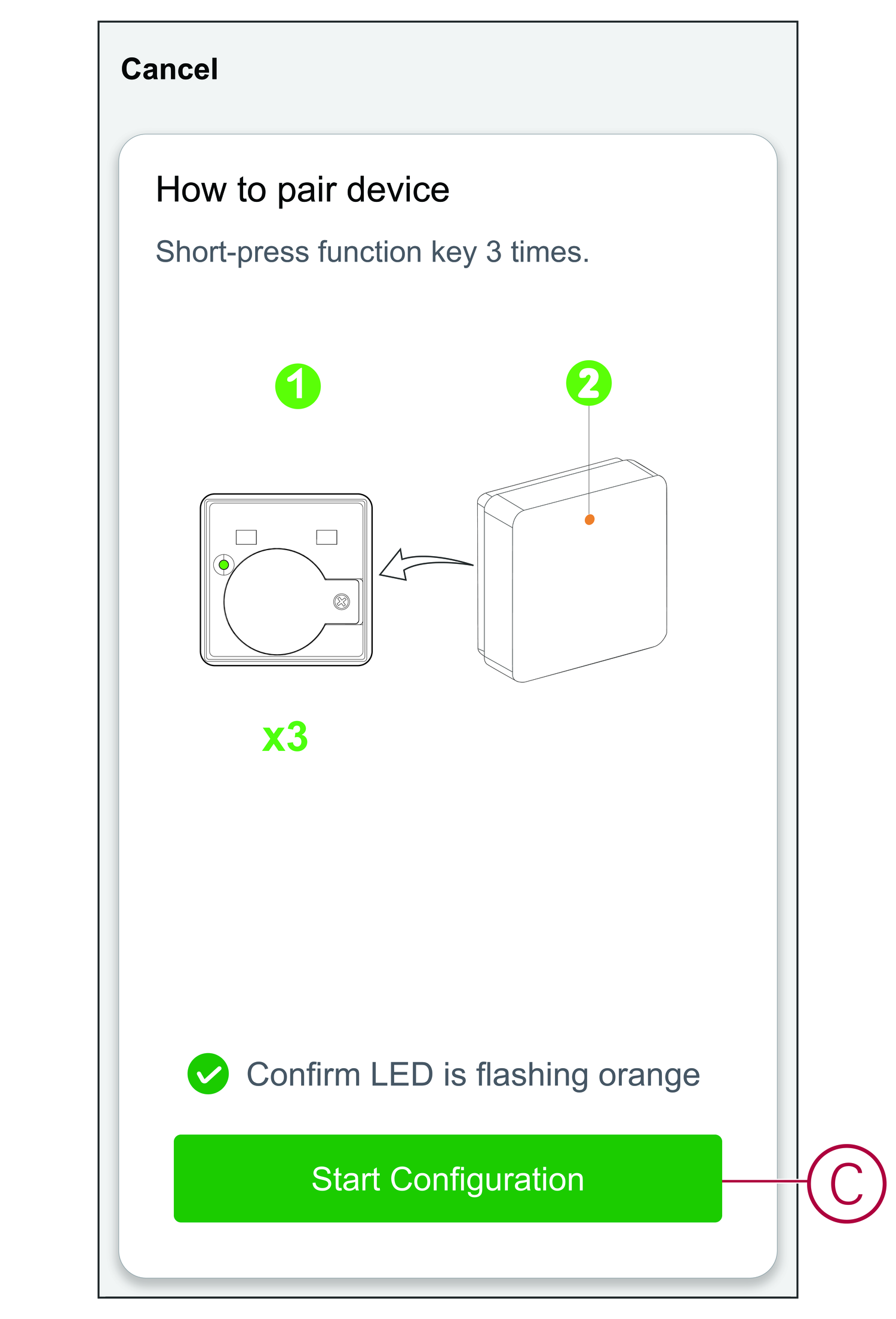 Cancel

How to pair device

Short-press function key 3 times.

1

2

x3

Confirm LED is flashing orange

Start Configuration

C