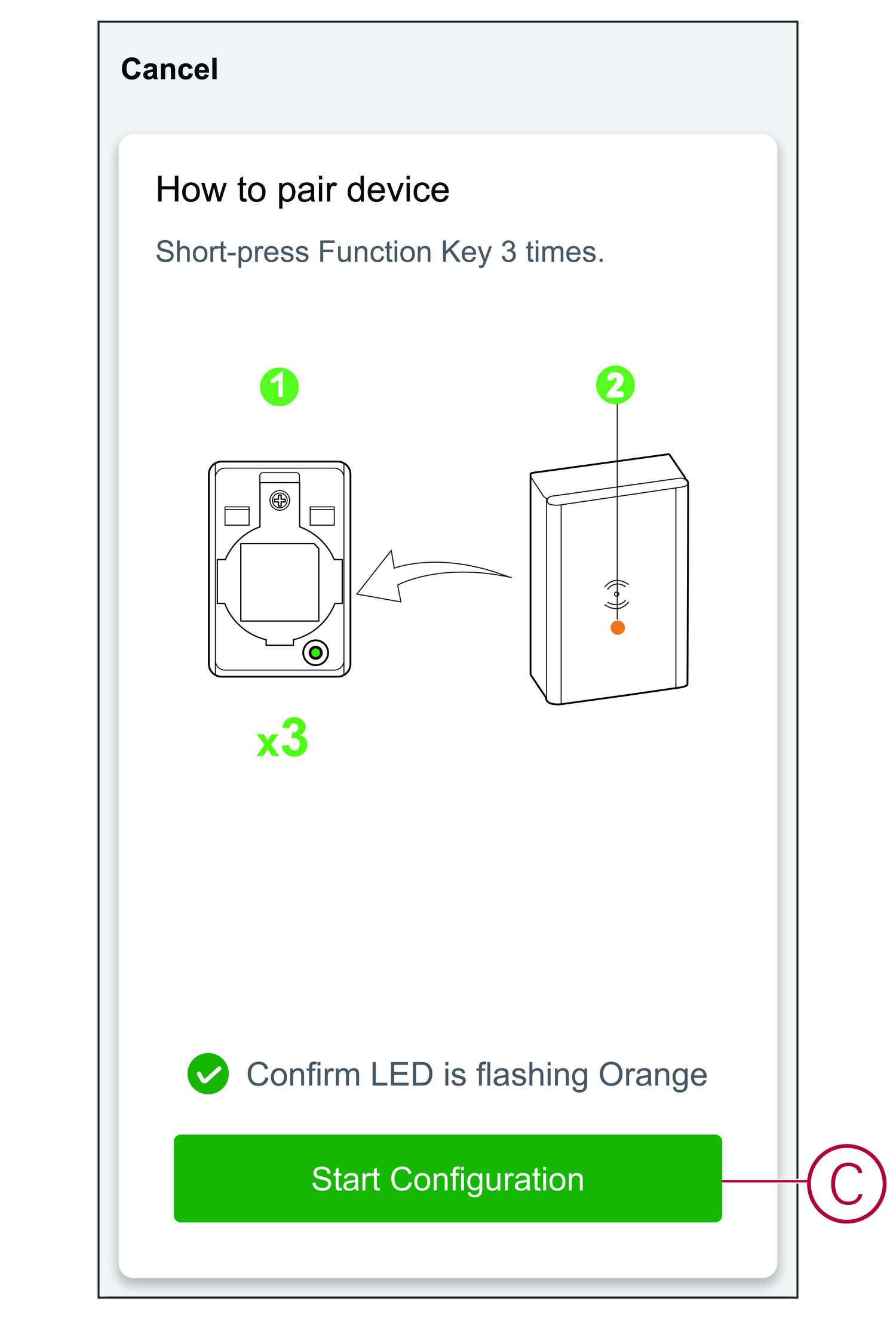 Cancel

How to pair device

Short-press Function Key 3 times.

1

2

x3

Confirm LED is flashing Orange

Start Configuration

C